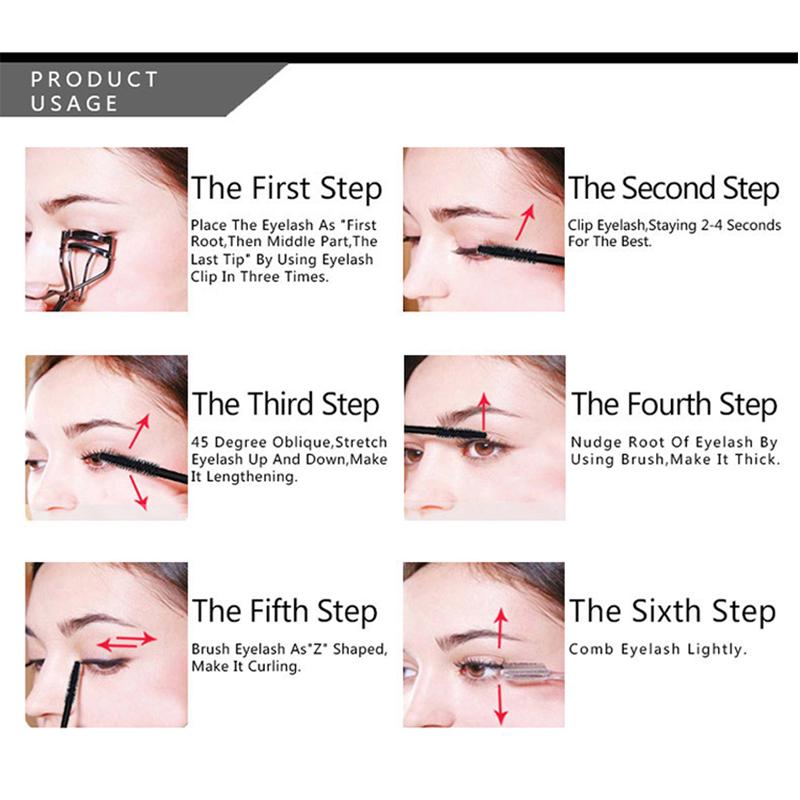 PRODUCT
USAGE

The First Step

Place The Eyelash As "First Root,Then Middle Part,The Last Tip" By Using Eyelash Clip In Three Times.

The Second Step

Clip Eyelash,Staying 2-4 Seconds For The Best.

The Third Step

45 Degree Oblique,Stretch Eyelash Up And Down,Make It Lengthening.

The Fourth Step

Nudge Root Of Eyelash By Using Brush,Make It Thick.

The Fifth Step

Brush Eyelash As"Z" Shaped, Make It Curling.

The Sixth Step

Comb Eyelash Lightly.