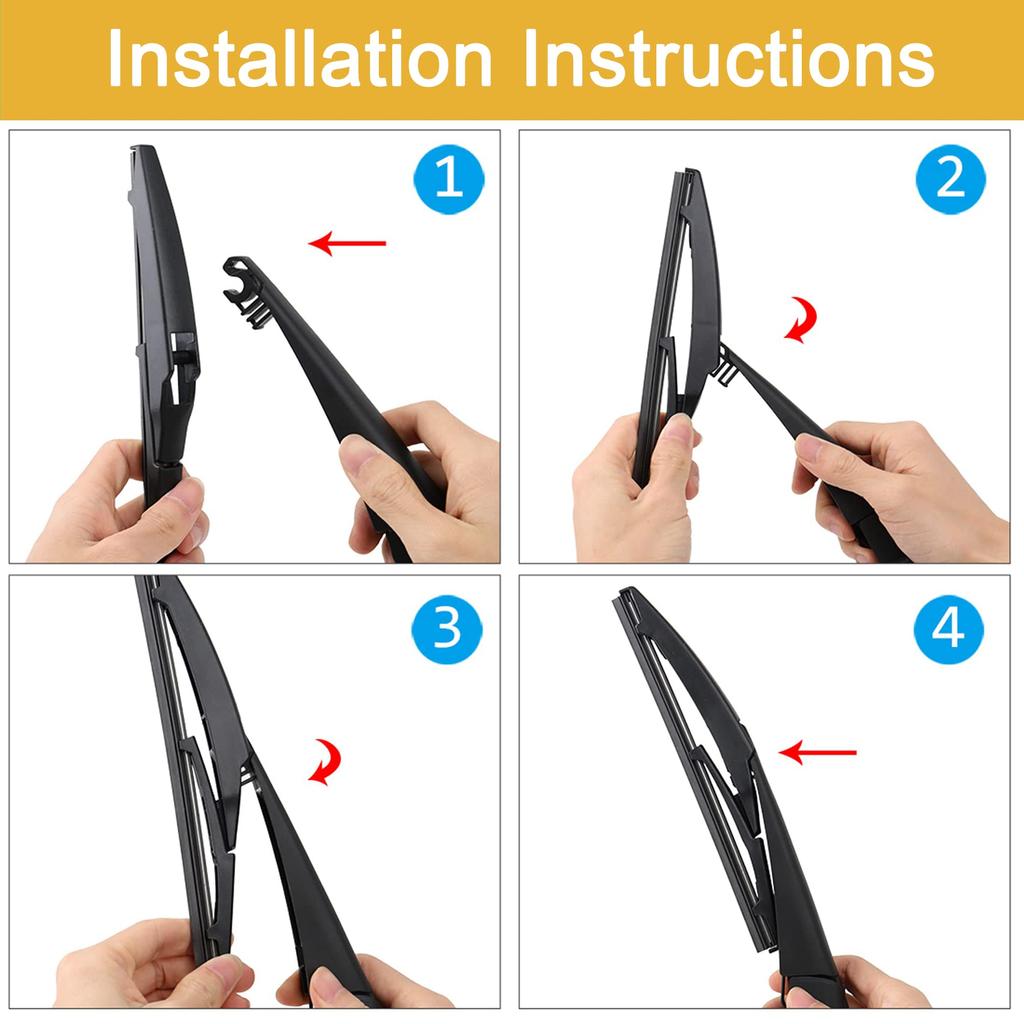 Installation Instructions

1

2

3

4