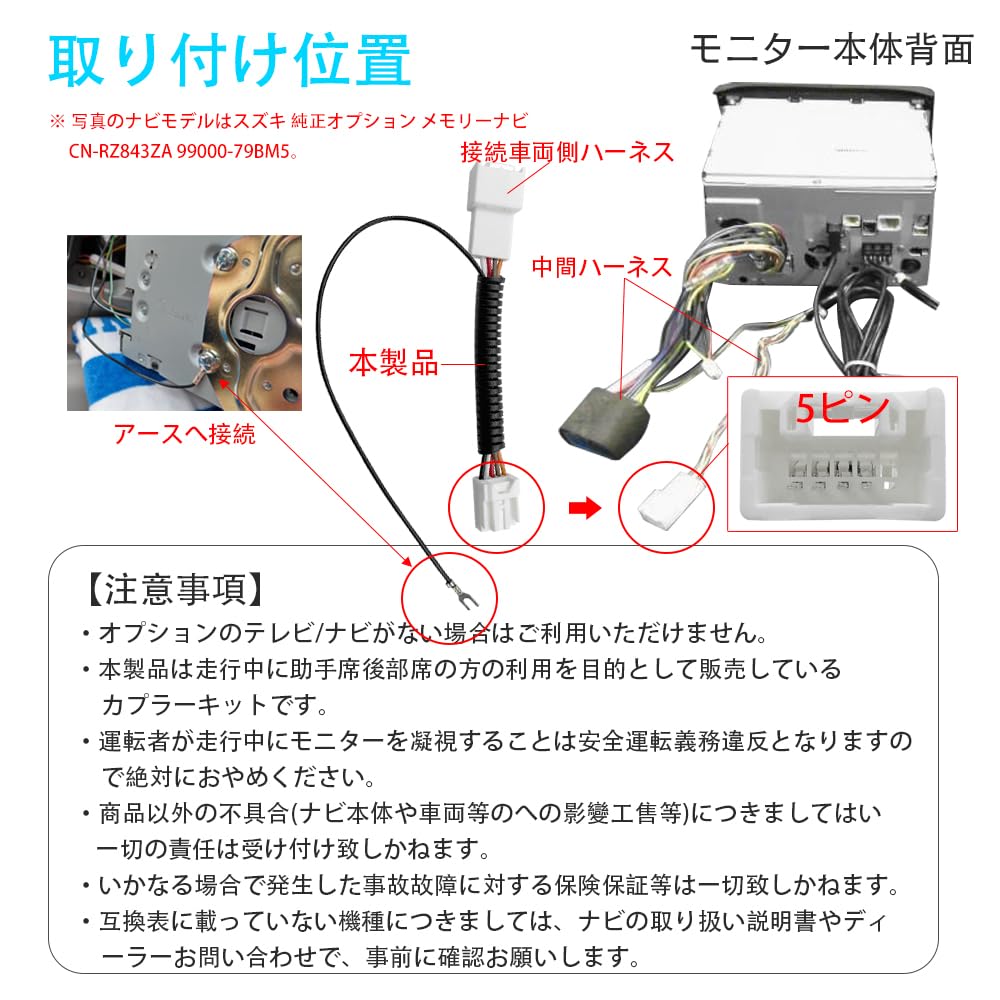 取り付け位置

モニター本体背面

※ 写真のナビモデルはスズキ 純正オプション メモリーナビ CN-RZ843ZA 99000-79BM5。

接続車両側ハーネス

中間ハーネス

本製品

アースへ接続

5ピン

【注意事項】
・オプションのテレビ/ナビがない場合はご利用いただけません。
・本製品は走行中に助手席後部席の方の利用を目的として販売しているカプラーキットです。
・運転者が走行中にモニターを凝視することは安全運転義務違反となりますので絶対におやめください。
・商品以外の不具合(ナビ本体や車両等のへの影變工售等)につきましてはい一切の責任は受け付け致しかねます。
・いかなる場合で発生した事故故障に対する保険保証等は一切致しかねます。
・互換表に載っていない機種につきましては、ナビの取り扱い説明書やディーラーお問い合わせで、事前に確認お願いします。