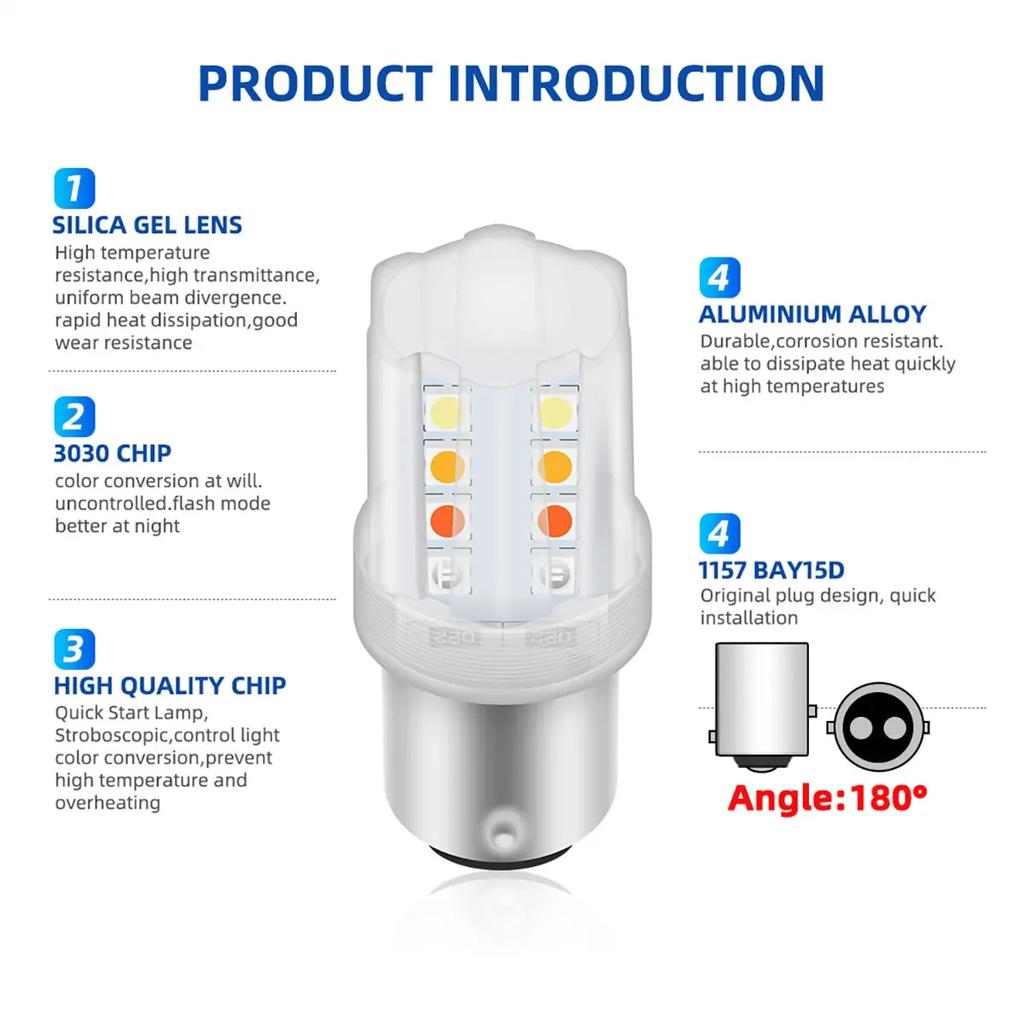 PRODUCT INTRODUCTION

1
SILICA GEL LENS
High temperature resistance,high transmittance, uniform beam divergence. rapid heat dissipation,good wear resistance

2
3030 CHIP
color conversion at will. uncontrolled.flash mode better at night

3
HIGH QUALITY CHIP
Quick Start Lamp, Stroboscopic,control light color conversion,prevent high temperature and overheating

4
ALUMINIUM ALLOY
Durable,corrosion resistant. able to dissipate heat quickly at high temperatures

4
1157 BAY15D
Original plug design, quick installation

Angle:180°