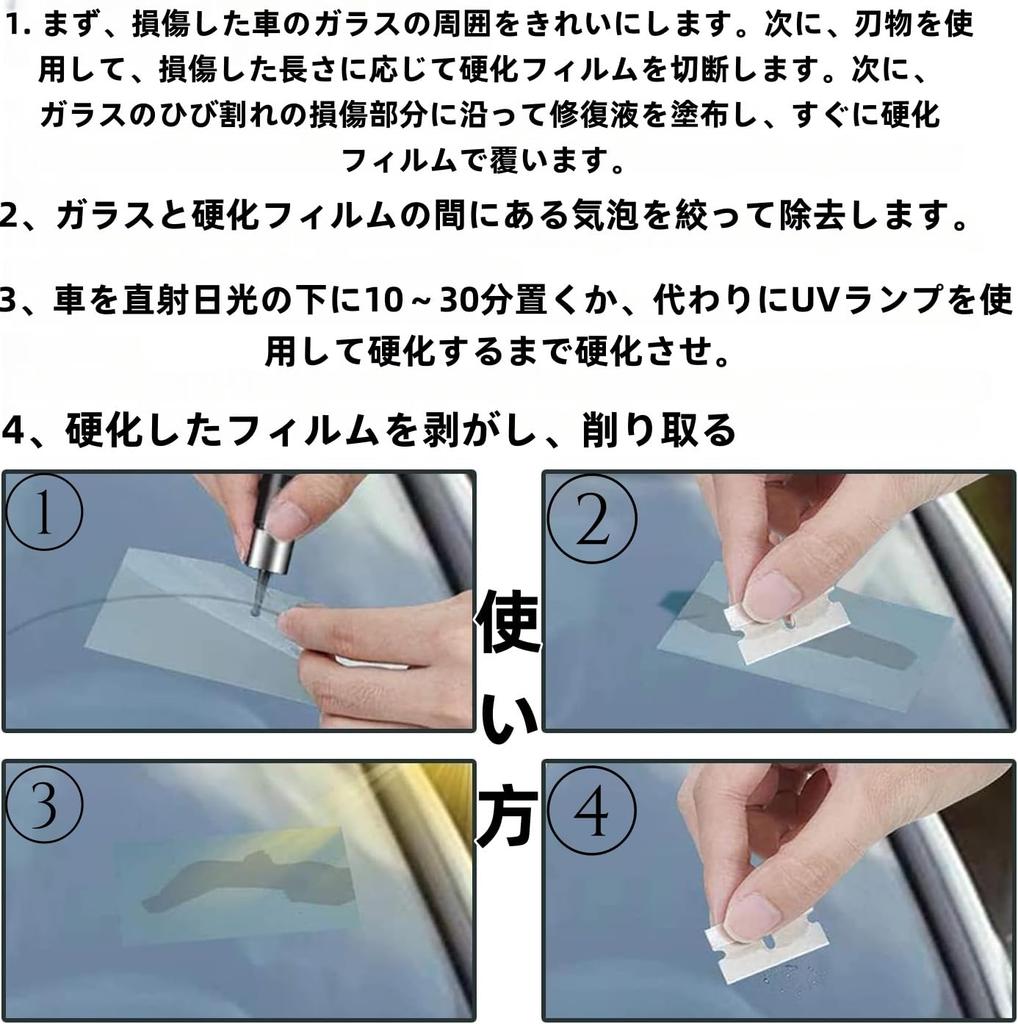 1. まず、損傷した車のガラスの周囲をきれいにします。次に、刃物を使用して、損傷した長さに応じて硬化フィルムを切断します。次に、ガラスのひび割れの損傷部分に沿って修復液を塗布し、すぐに硬化フィルムで覆います。

2、ガラスと硬化フィルムの間にある気泡を絞って除去します。

3、車を直射日光の下に10～30分置くか、代わりにUVランプを使用して硬化するまで硬化させ。

4、硬化したフィルムを剥がし、削り取る

①

②

使い方

③

④