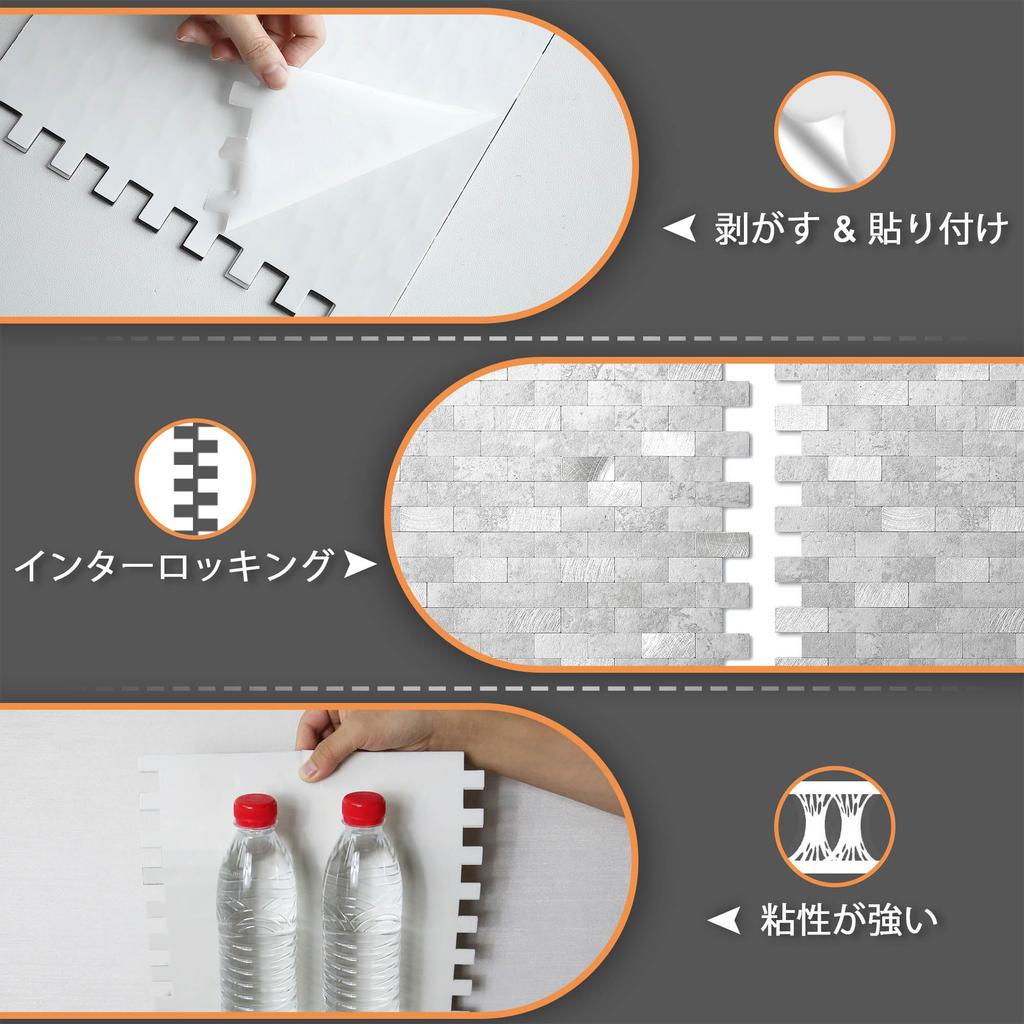 剥がす & 貼り付け

インターロッキング

粘性が強い