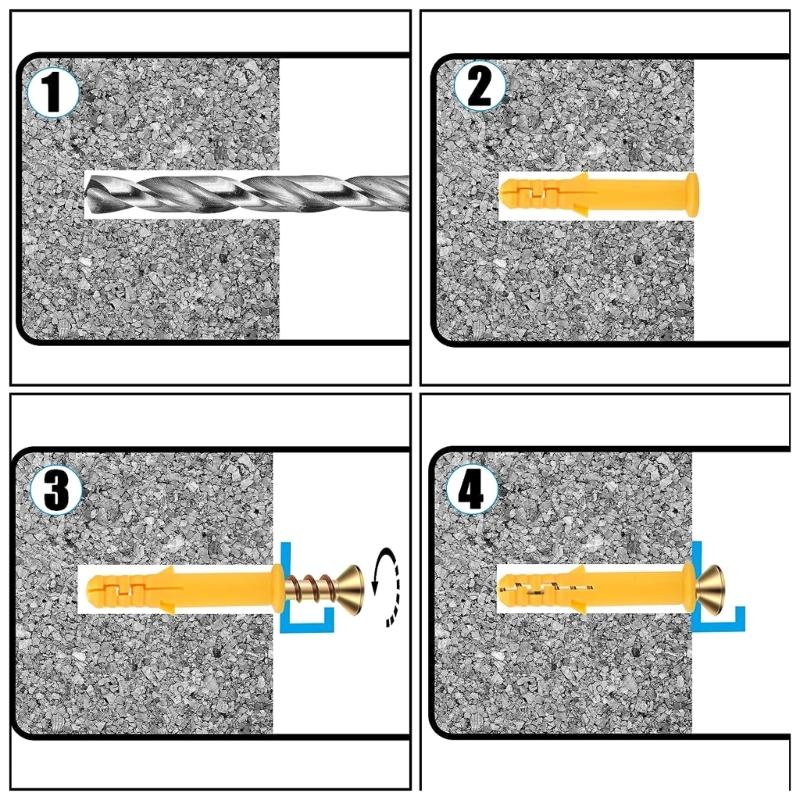 1

2

3

4