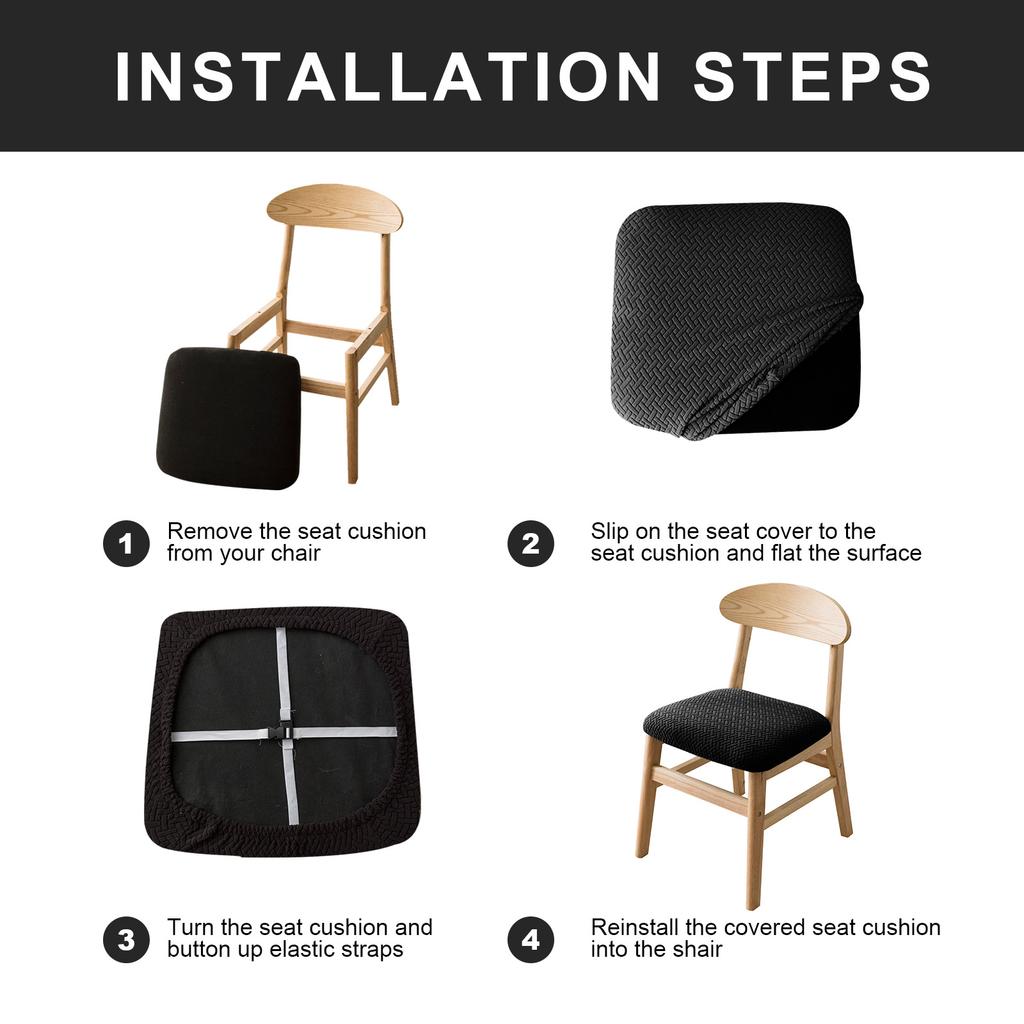 INSTALLATION STEPS

1 Remove the seat cushion from your chair

2 Slip on the seat cover to the seat cushion and flat the surface

3 Turn the seat cushion and button up elastic straps

4 Reinstall the covered seat cushion into the shair