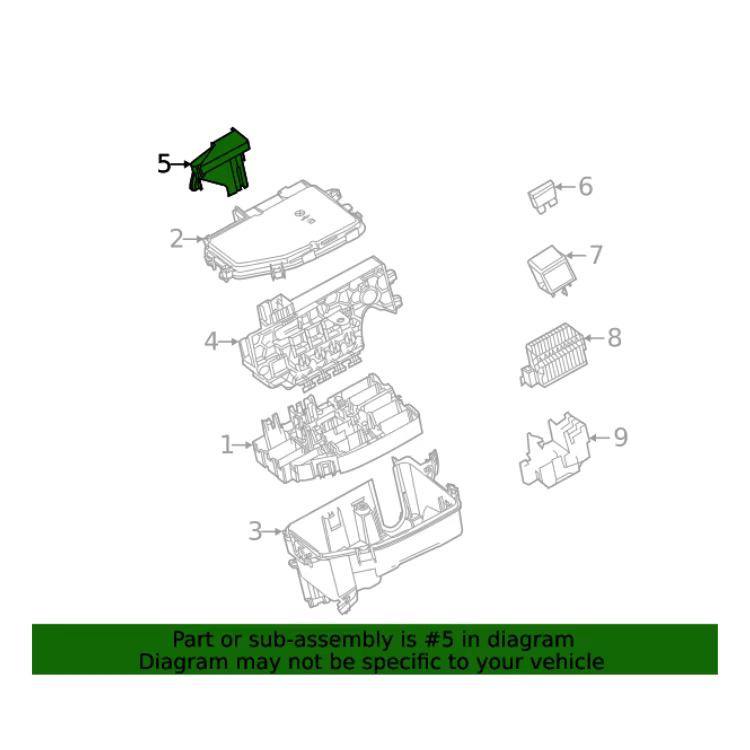 5
2
4
1
3
6
7
8
9

Part or sub-assembly is #5 in diagram
Diagram may not be specific to your vehicle