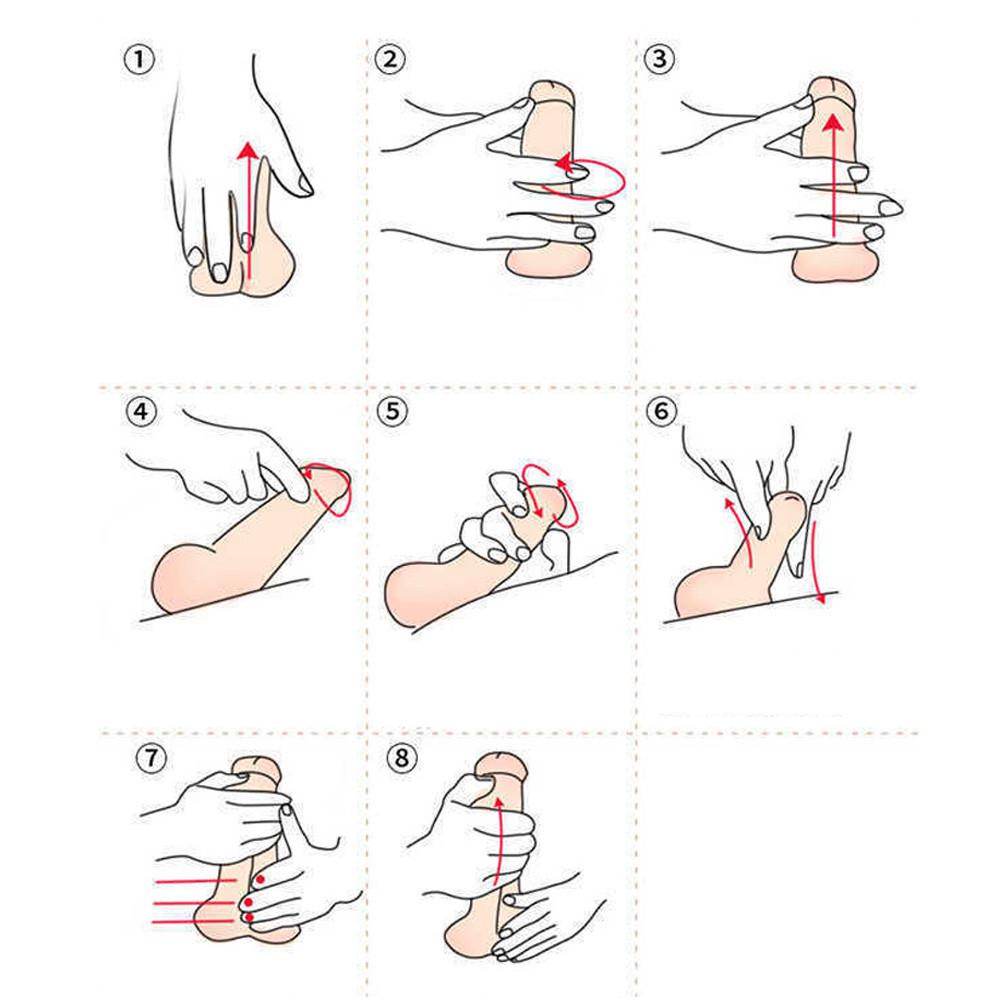 ①

②

③

④

⑤

⑥

⑦

⑧