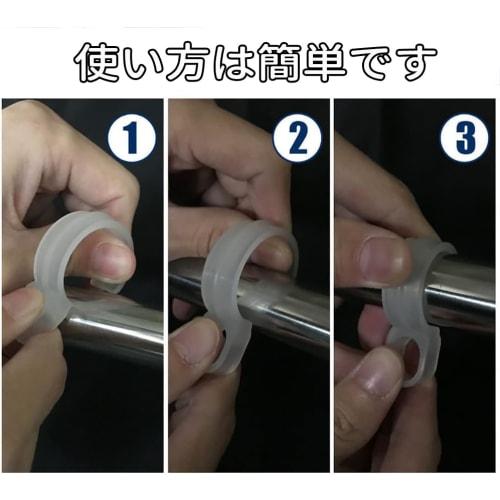 使い方は簡単です

1

2

3