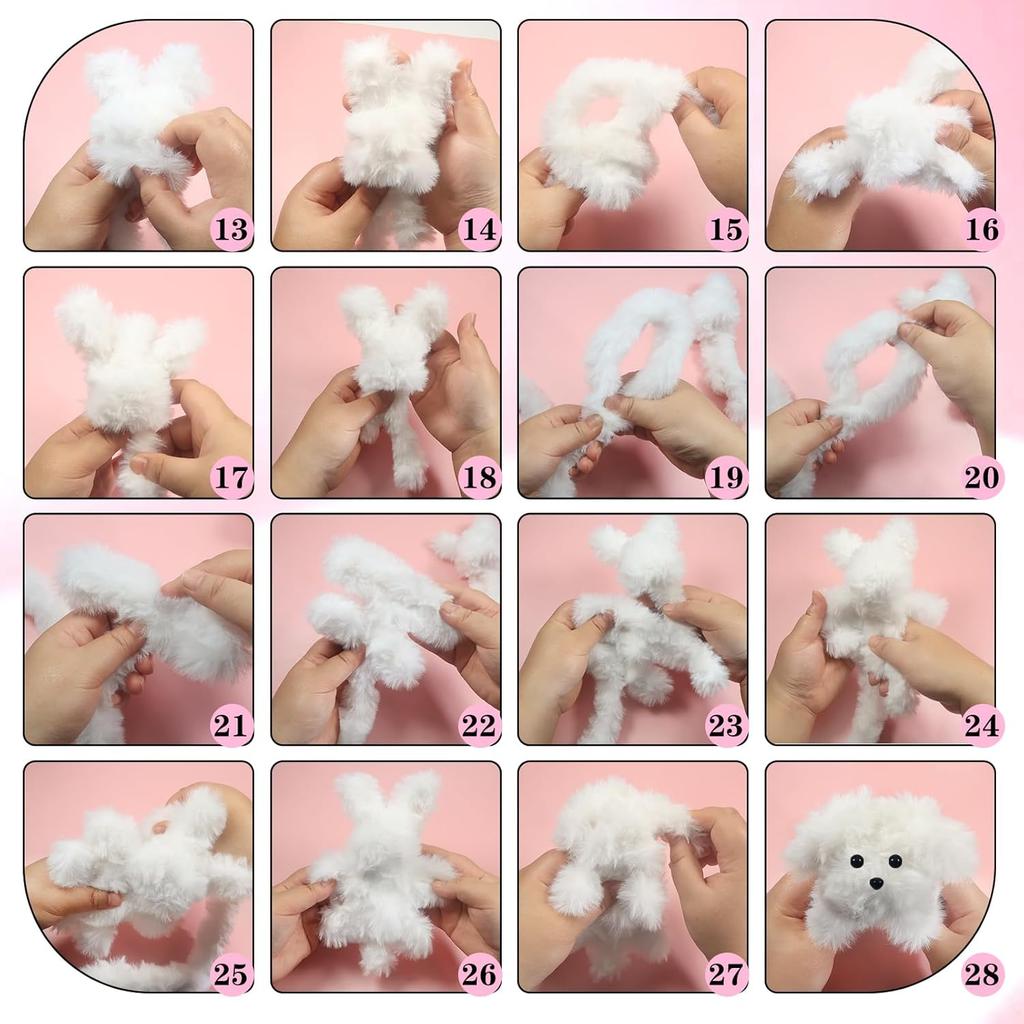 13 14 15 16
17 18 19 20
21 22 23 24
25 26 27 28