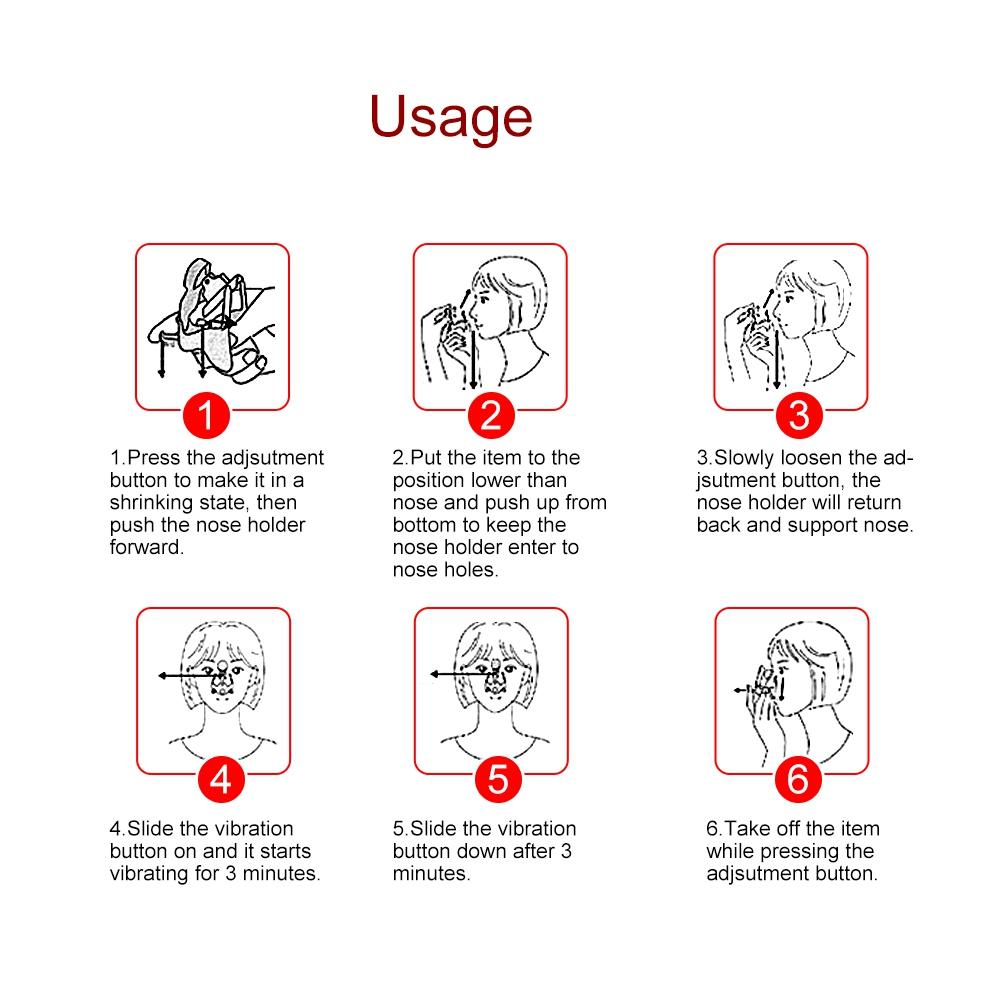 Usage

1

1.Press the adjsutment button to make it in a shrinking state, then push the nose holder forward.

2

2.Put the item to the position lower than nose and push up from bottom to keep the nose holder enter to nose holes.

3

3.Slowly loosen the adjsutment button, the nose holder will return back and support nose.

4

4.Slide the vibration button on and it starts vibrating for 3 minutes.

5

5.Slide the vibration button down after 3 minutes.

6

6.Take off the item while pressing the adjsutment button.