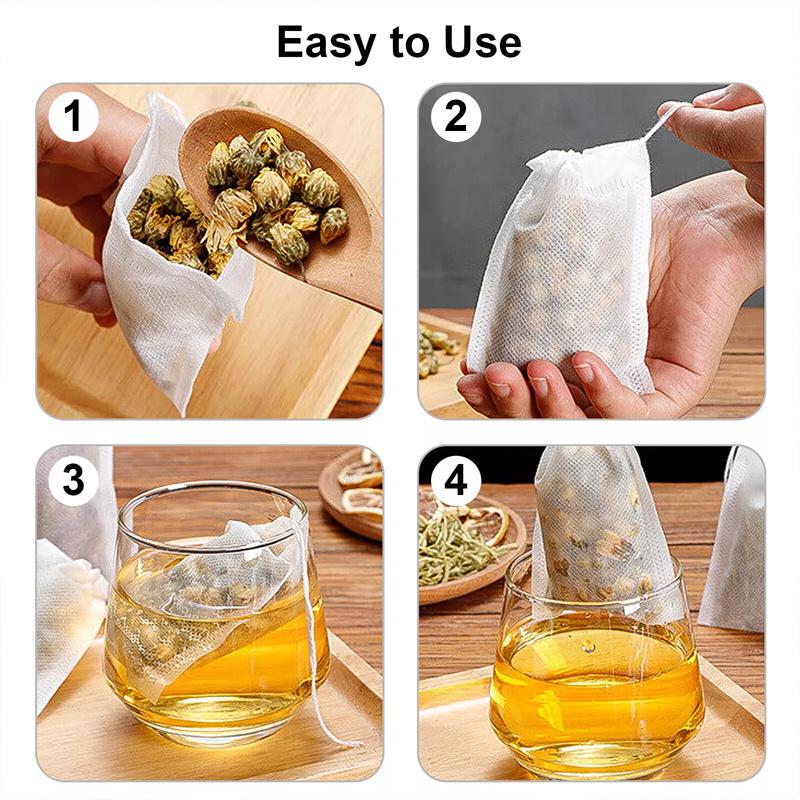 Easy to Use

1

2

3

4