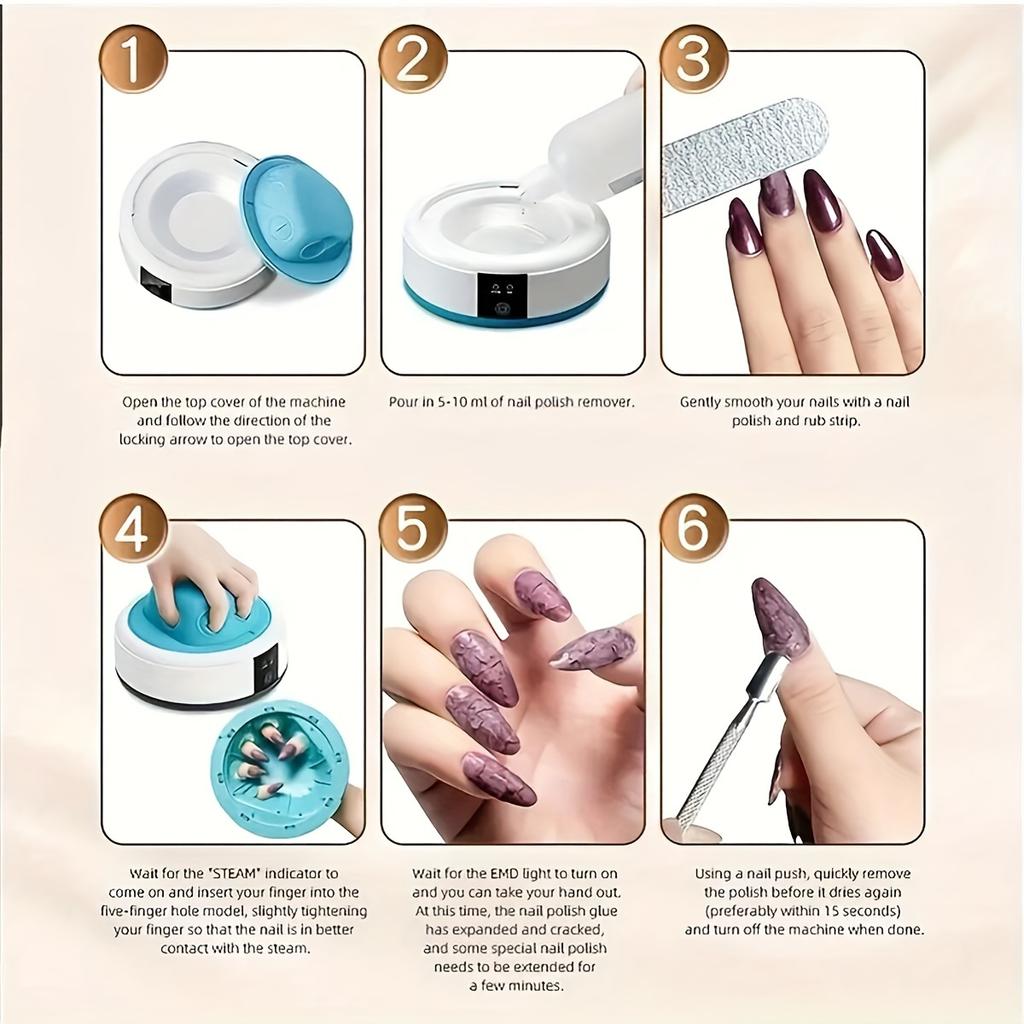 1

Open the top cover of the machine and follow the direction of the locking arrow to open the top cover.

2

Pour in 5-10 ml of nail polish remover.

3

Gently smooth your nails with a nail polish and rub strip.

4

Wait for the "STEAM" indicator to come on and insert your finger into the five-finger hole model, slightly tightening your finger so that the nail is in better contact with the steam.

5

Wait for the EMD light to turn on and you can take your hand out. At this time, the nail polish glue has expanded and cracked, and some special nail polish needs to be extended for a few minutes.

6

Using a nail push, quickly remove the polish before it dries again (preferably within 15 seconds) and turn off the machine when done.