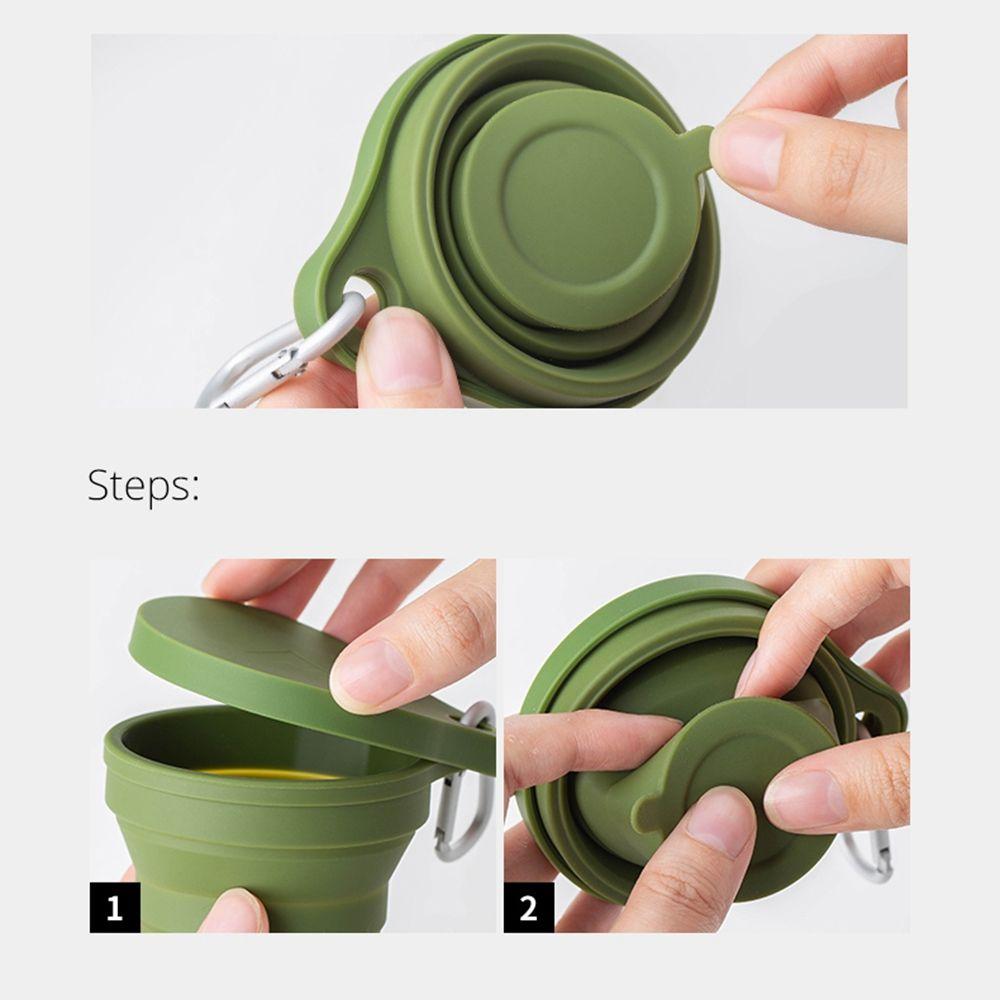 Steps:

1

2