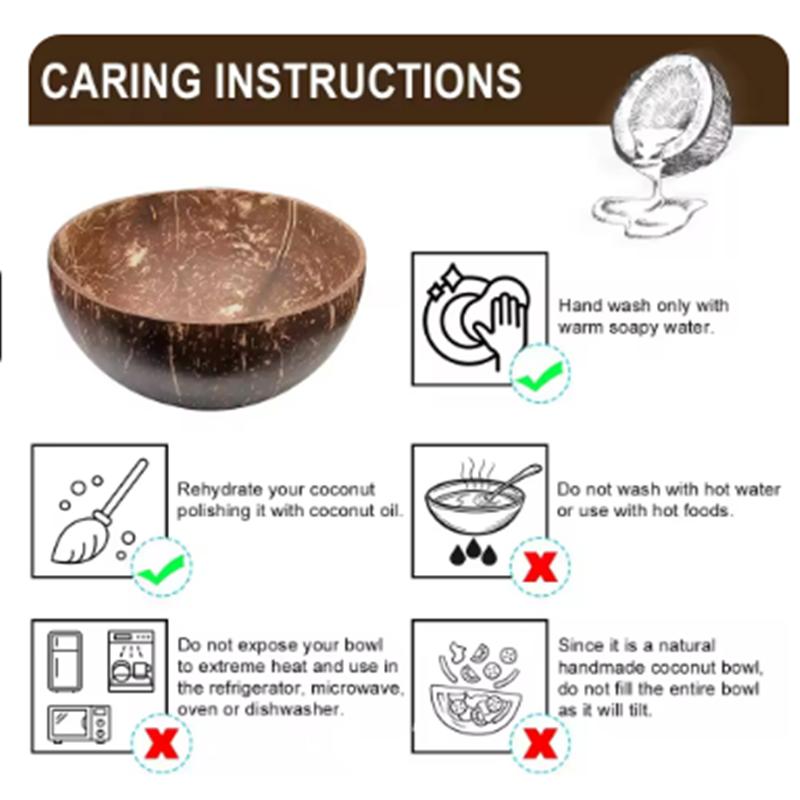 CARING INSTRUCTIONS

Hand wash only with warm soapy water.

Rehydrate your coconut polishing it with coconut oil.

Do not wash with hot water or use with hot foods.

Do not expose your bowl to extreme heat and use in the refrigerator, microwave, oven or dishwasher.

Since it is a natural handmade coconut bowl, do not fill the entire bowl as it will tilt.