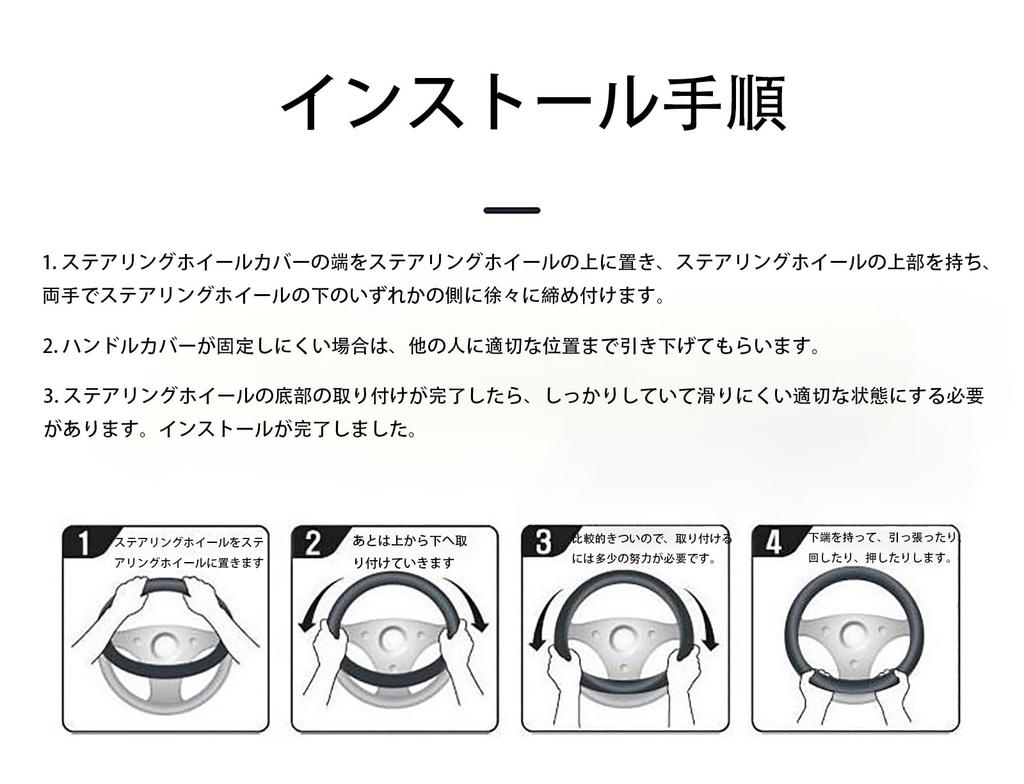 インストール手順

1. ステアリングホイールカバーの端をステアリングホイールの上に置き、ステアリングホイールの上部を持ち、両手でステアリングホイールの下のいずれかの側に徐々に締め付けます。

2. ハンドルカバーが固定しにくい場合は、他の人に適切な位置まで引き下げてもらいます。

3. ステアリングホイールの底部の取り付けが完了したら、しっかりしていて滑りにくい適切な状態にする必要があります。インストールが完了しました。

1 ステアリングホイールをステアリングホイールに置きます

2 あとは上から下へ取り付けていきます

3 比較的きついので、取り付けるには多少の努力が必要です。

4 下端を持って、引っ張ったり、回したり、押したりします。