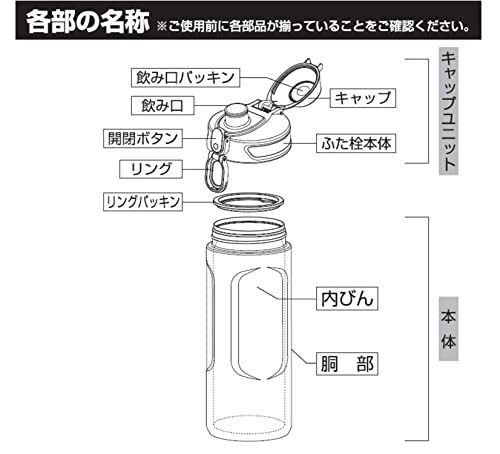 各部の名称 ※ご使用前に各部品が揃っていることをご確認ください。

飲み口パッキン
飲み口
開閉ボタン
リング
リングパッキン
キャップ
ふた栓本体
キャップユニット

内びん
胴　部
本体