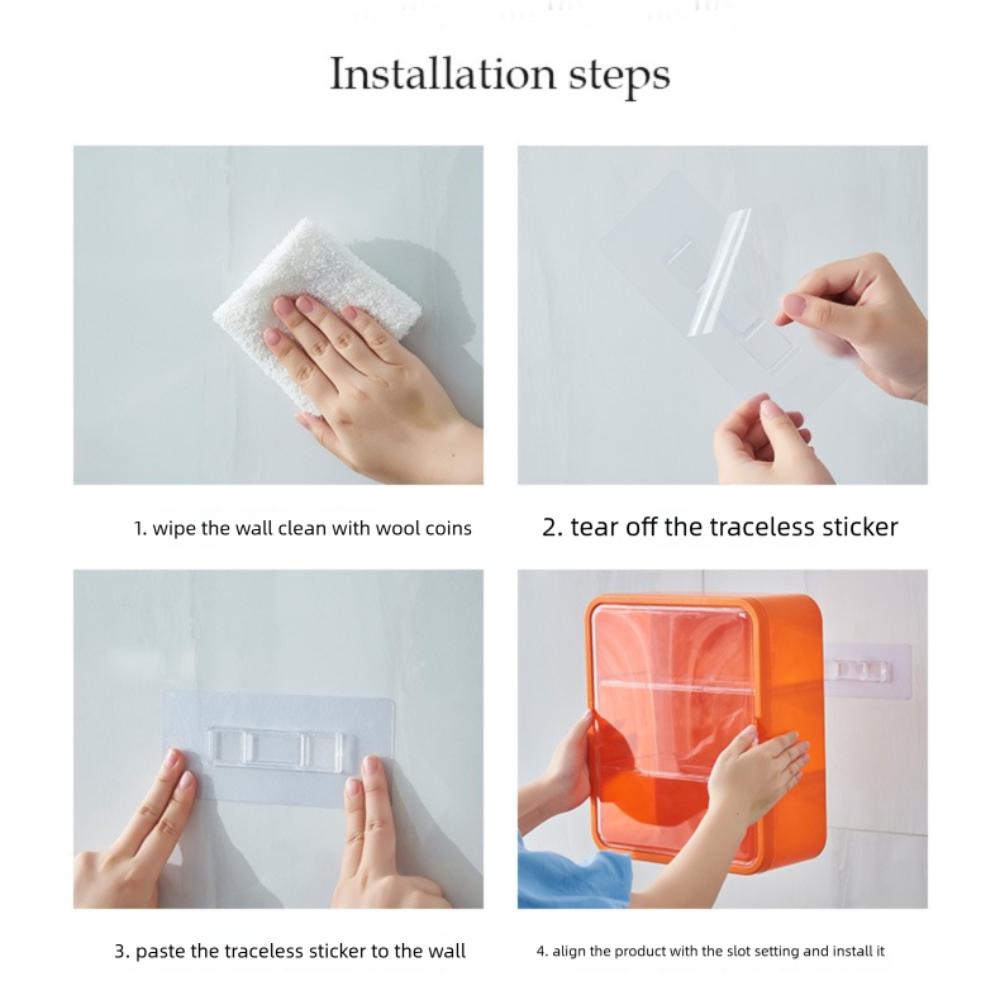 Installation steps

1. wipe the wall clean with wool coins

2. tear off the traceless sticker

3. paste the traceless sticker to the wall

4. align the product with the slot setting and install it