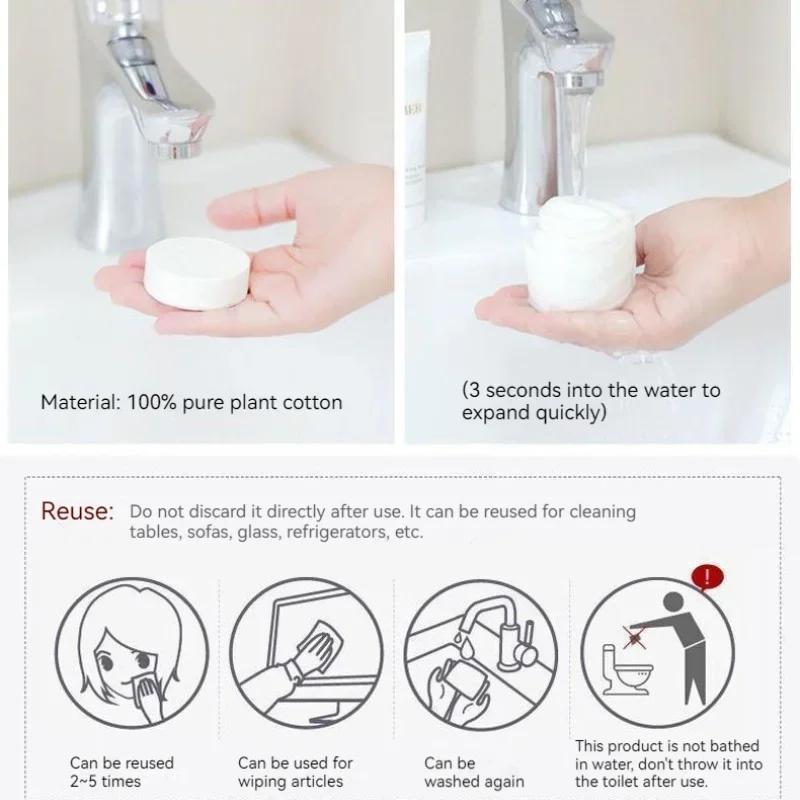 Material: 100% pure plant cotton

(3 seconds into the water to expand quickly)

Reuse: Do not discard it directly after use. It can be reused for cleaning tables, sofas, glass, refrigerators, etc.

!

Can be reused 2~5 times

Can be used for wiping articles

Can be washed again

This product is not bathed in water, don't throw it into the toilet after use.