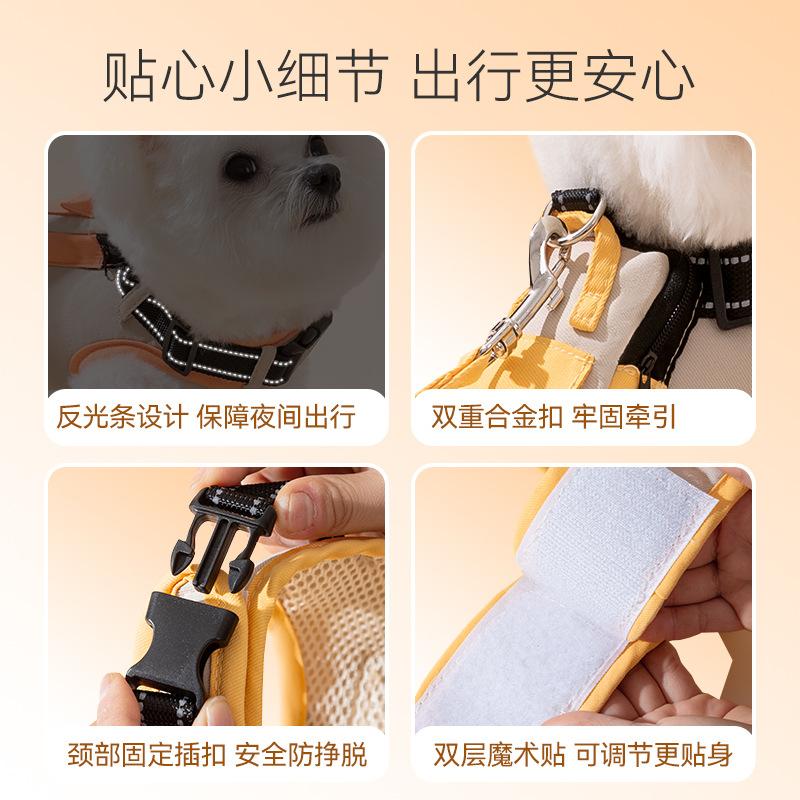 贴心小细节 出行更安心

反光条设计 保障夜间出行

双重合金扣 牢固牵引

颈部固定插扣 安全防挣脱

双层魔术贴 可调节更贴身