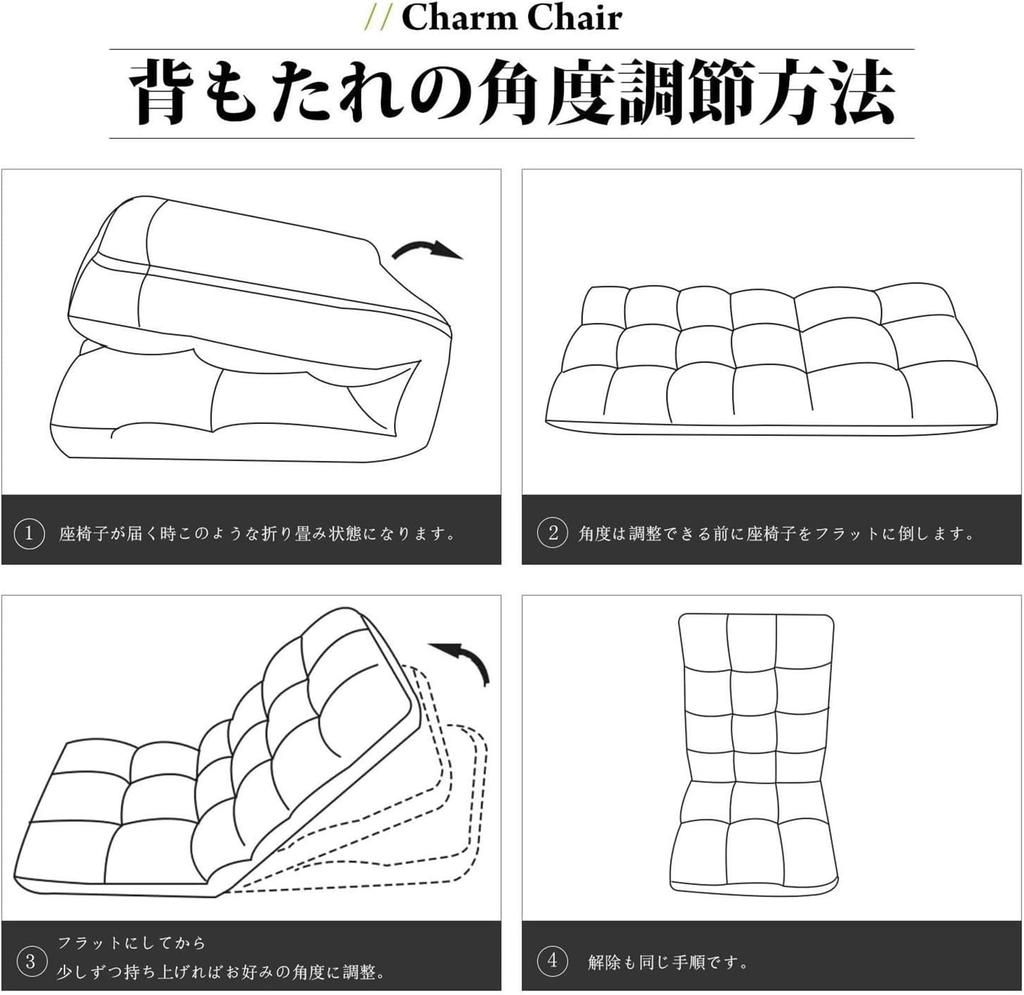 // Charm Chair

背もたれの角度調節方法

① 座椅子が届く時このような折り畳み状態になります。

② 角度は調整できる前に座椅子をフラットに倒します。

③ フラットにしてから
少しずつ持ち上げればお好みの角度に調整。

④ 解除も同じ手順です。