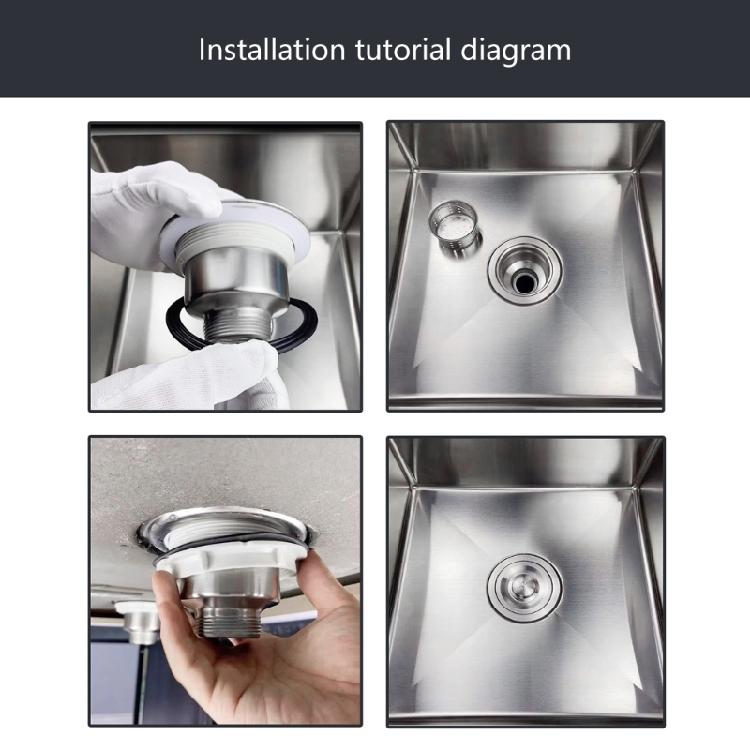 Installation tutorial diagram