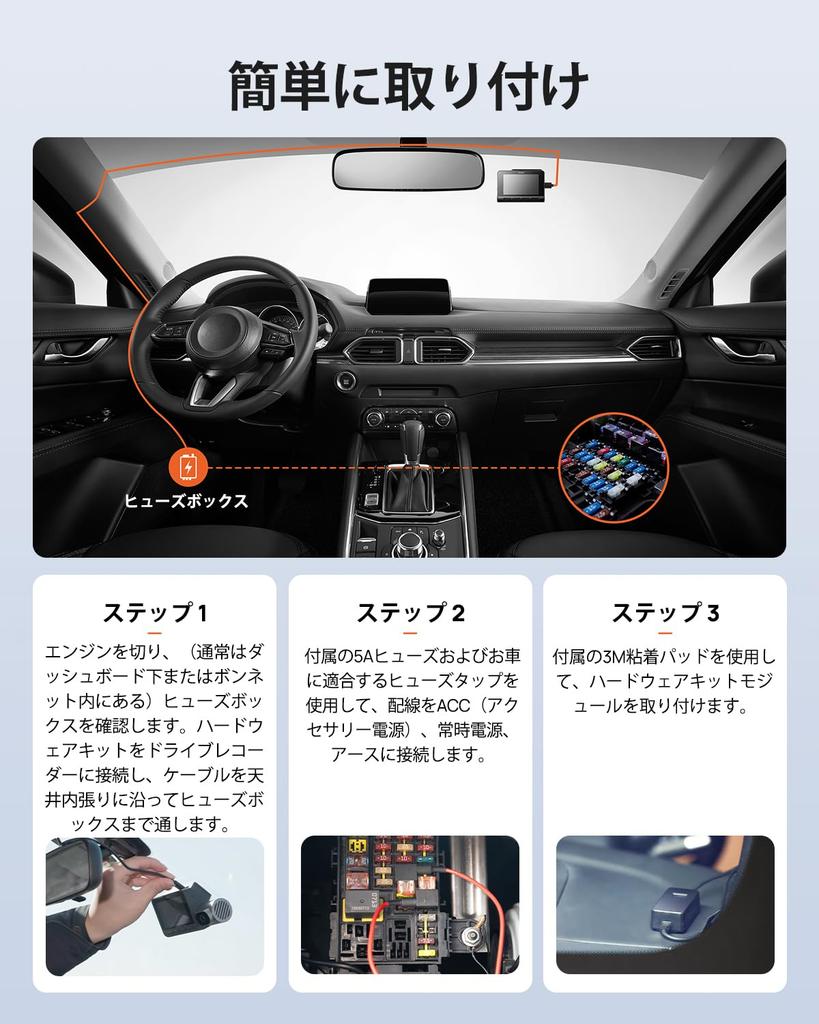 簡単に取り付け

ヒューズボックス

ステップ 1

エンジンを切り、（通常はダッシュボード下またはボンネット内にある）ヒューズボックスを確認します。ハードウェアキットをドライブレコーダーに接続し、ケーブルを天井内張りに沿ってヒューズボックスまで通します。

ステップ 2

付属の5Aヒューズおよびお車に適合するヒューズタップを使用して、配線をACC（アクセサリー電源）、常時電源、アースに接続します。

ステップ 3

付属の3M粘着パッドを使用して、ハードウェアキットモジュールを取り付けます。