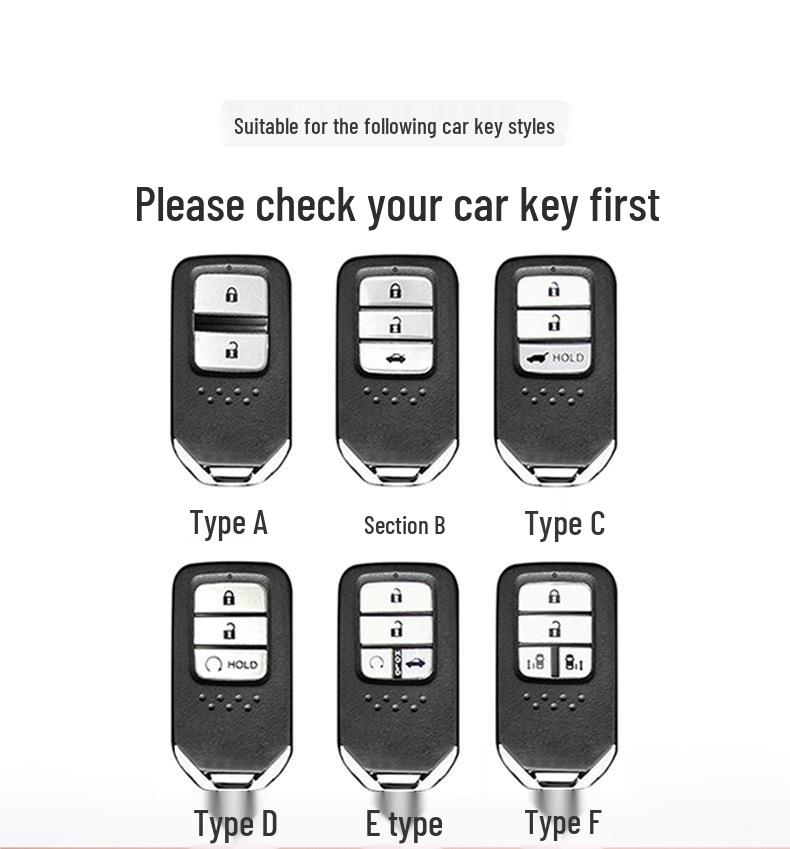 Suitable for the following car key styles

Please check your car key first

HOLD

Type A

Section B

Type C

HOLD

HOLD

Type D

E type

Type F