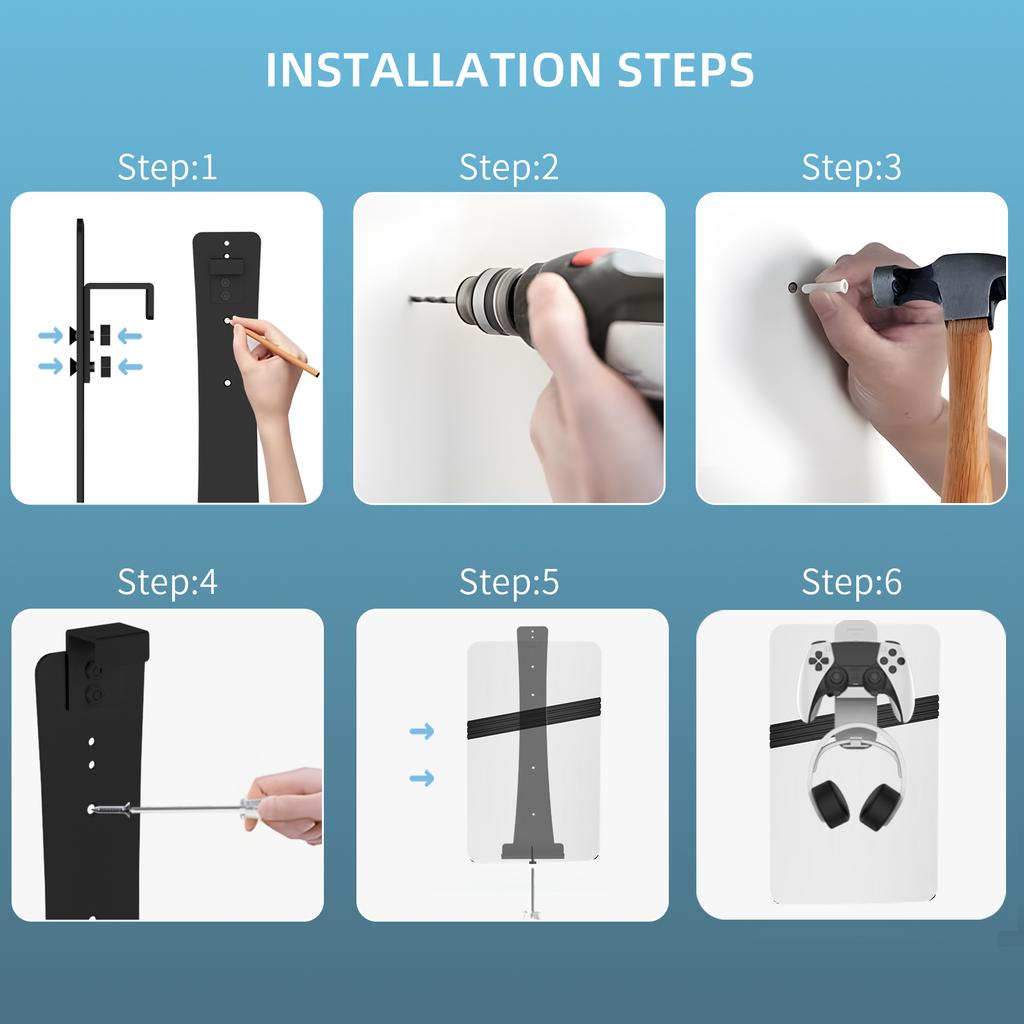 INSTALLATION STEPS

Step:1

Step:2

Step:3

Step:4

Step:5

Step:6