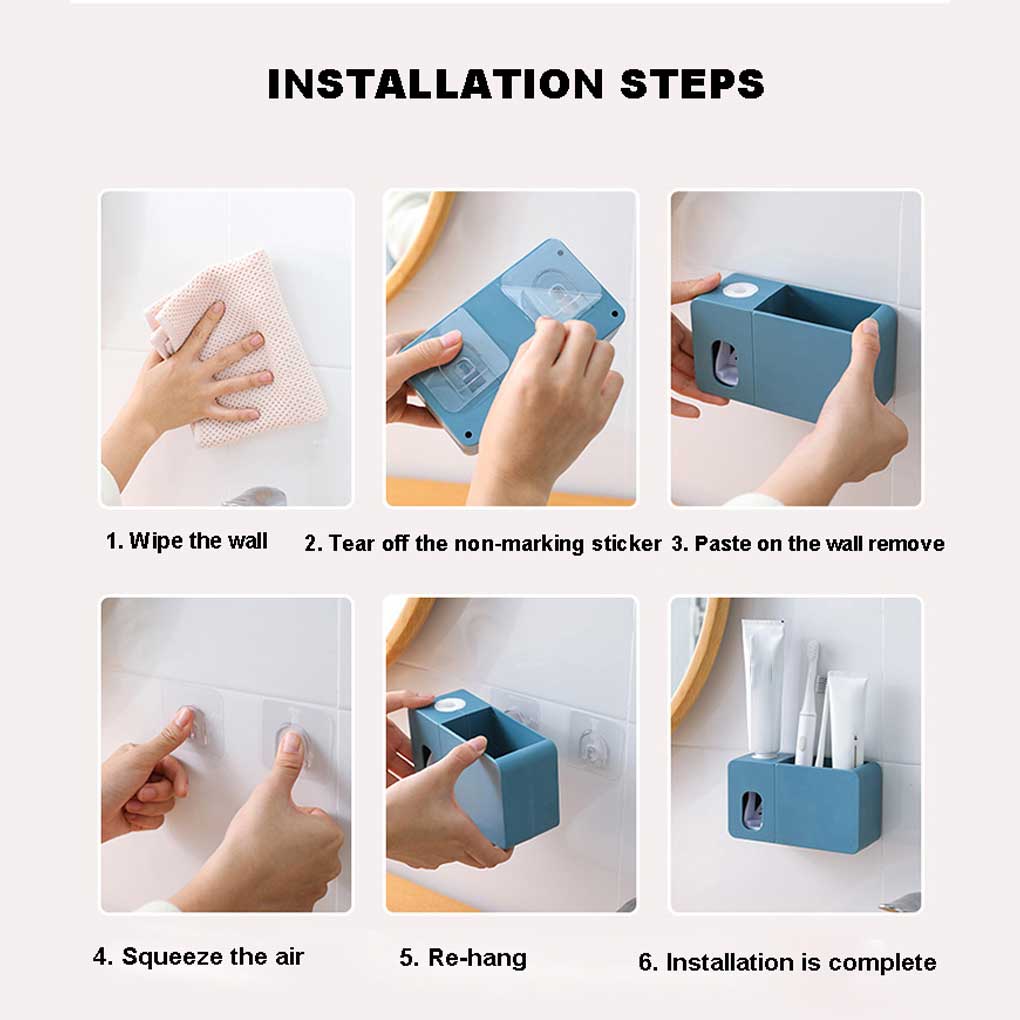 INSTALLATION STEPS

1. Wipe the wall

2. Tear off the non-marking sticker

3. Paste on the wall remove

4. Squeeze the air

5. Re-hang

6. Installation is complete