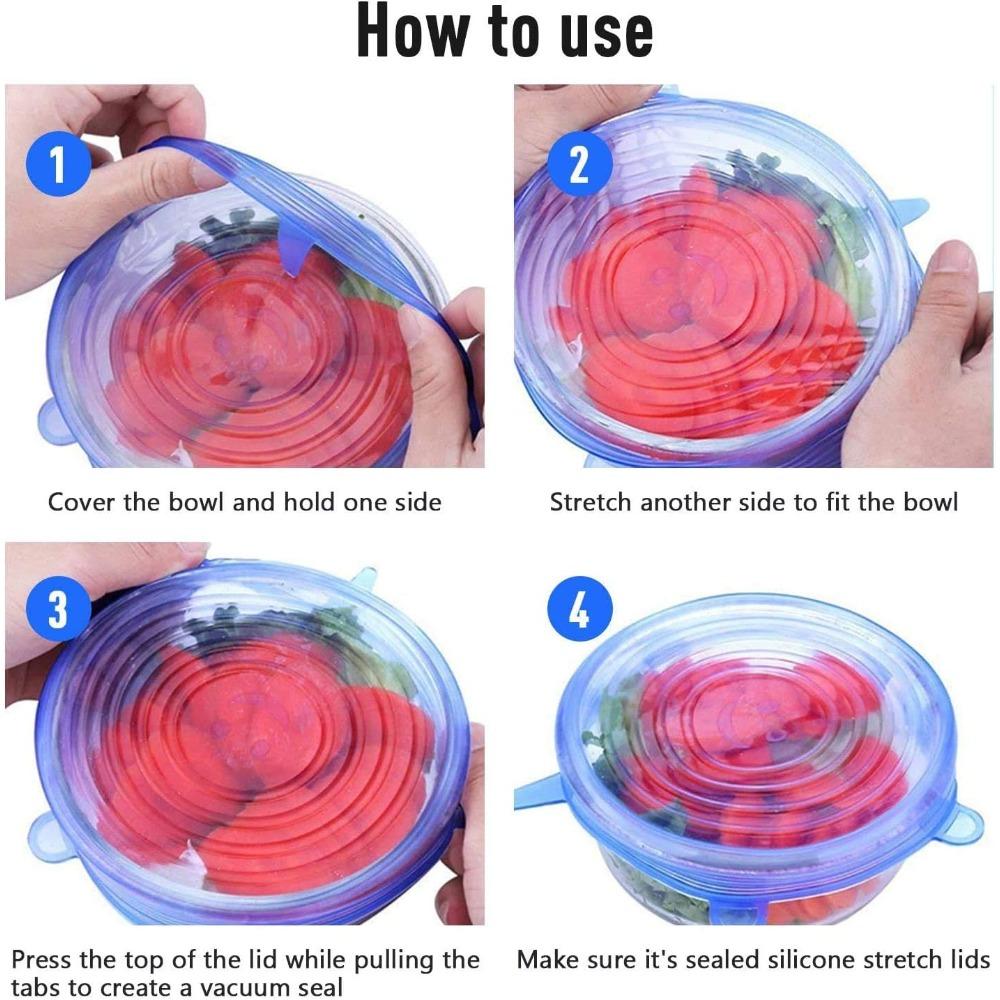 How to use

1

Cover the bowl and hold one side

2

Stretch another side to fit the bowl

3

Press the top of the lid while pulling the tabs to create a vacuum seal

4

Make sure it's sealed silicone stretch lids