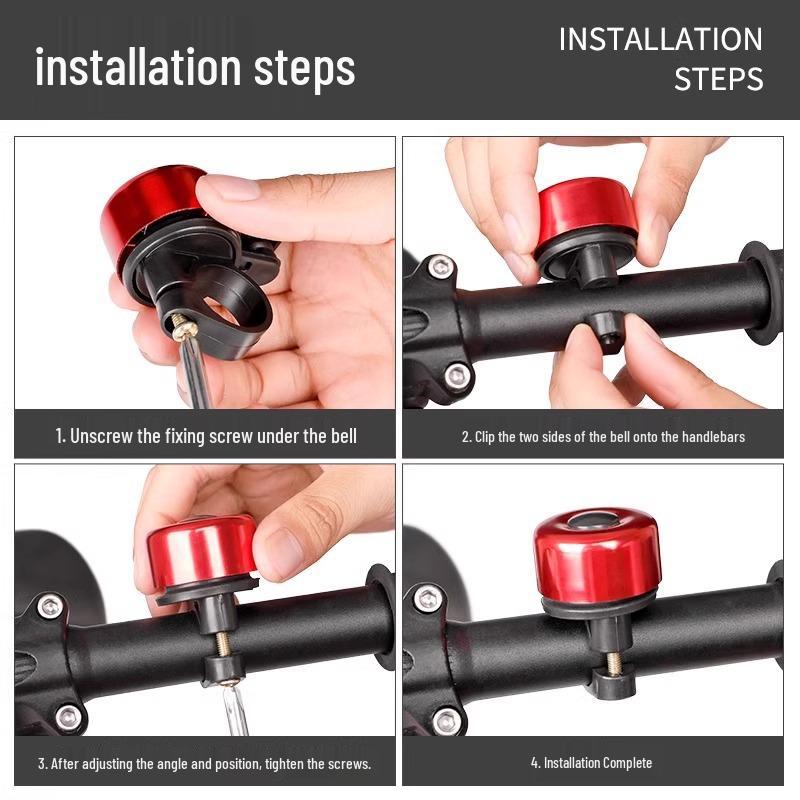 installation steps

INSTALLATION STEPS

1. Unscrew the fixing screw under the bell

2. Clip the two sides of the bell onto the handlebars

3. After adjusting the angle and position, tighten the screws.

4. Installation Complete