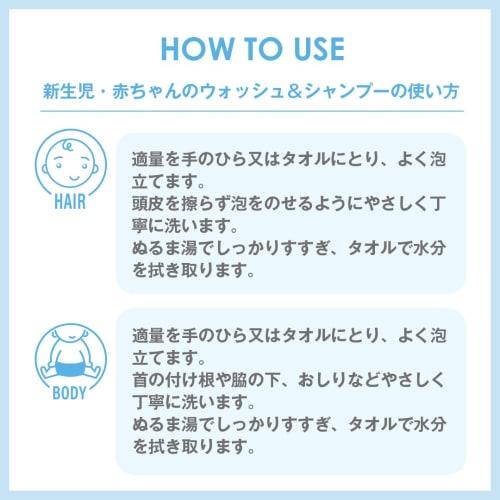 HOW TO USE

新生児・赤ちゃんのウォッシュ＆シャンプーの使い方

HAIR

適量を手のひら又はタオルにとり、よく泡立てます。
頭皮を擦らず泡をのせるようにやさしく丁寧に洗います。
ぬるま湯でしっかりすすぎ、タオルで水分を拭き取ります。

BODY

適量を手のひら又はタオルにとり、よく泡立てます。
首の付け根や脇の下、おしりなどやさしく丁寧に洗います。
ぬるま湯でしっかりすすぎ、タオルで水分を拭き取ります。