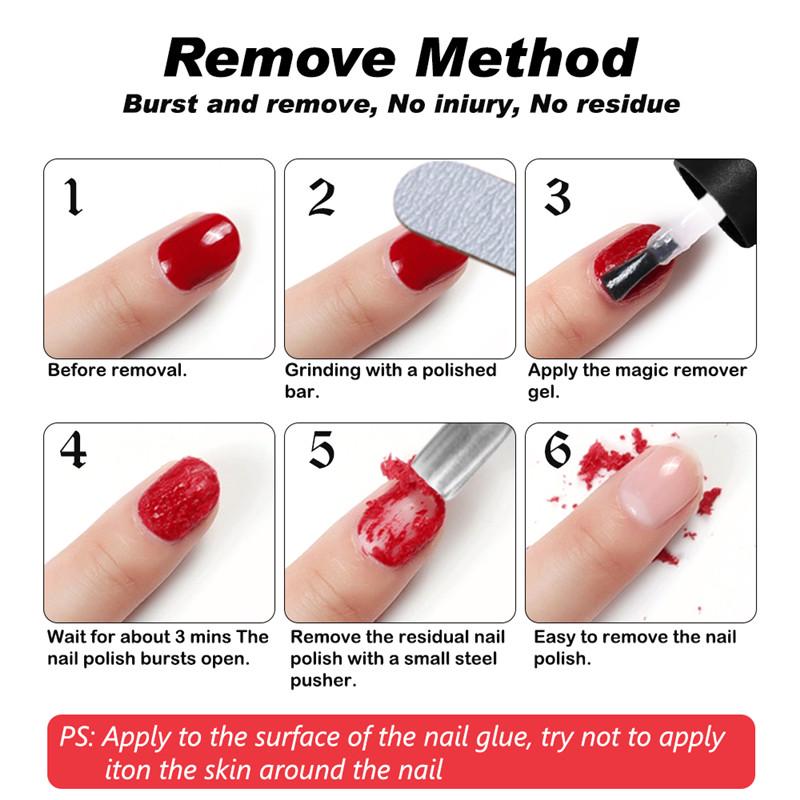 Remove Method

Burst and remove, No iniury, No residue

1

Before removal.

2

Grinding with a polished bar.

3

Apply the magic remover gel.

4

Wait for about 3 mins The nail polish bursts open.

5

Remove the residual nail polish with a small steel pusher.

6

Easy to remove the nail polish.

PS: Apply to the surface of the nail glue, try not to apply iton the skin around the nail