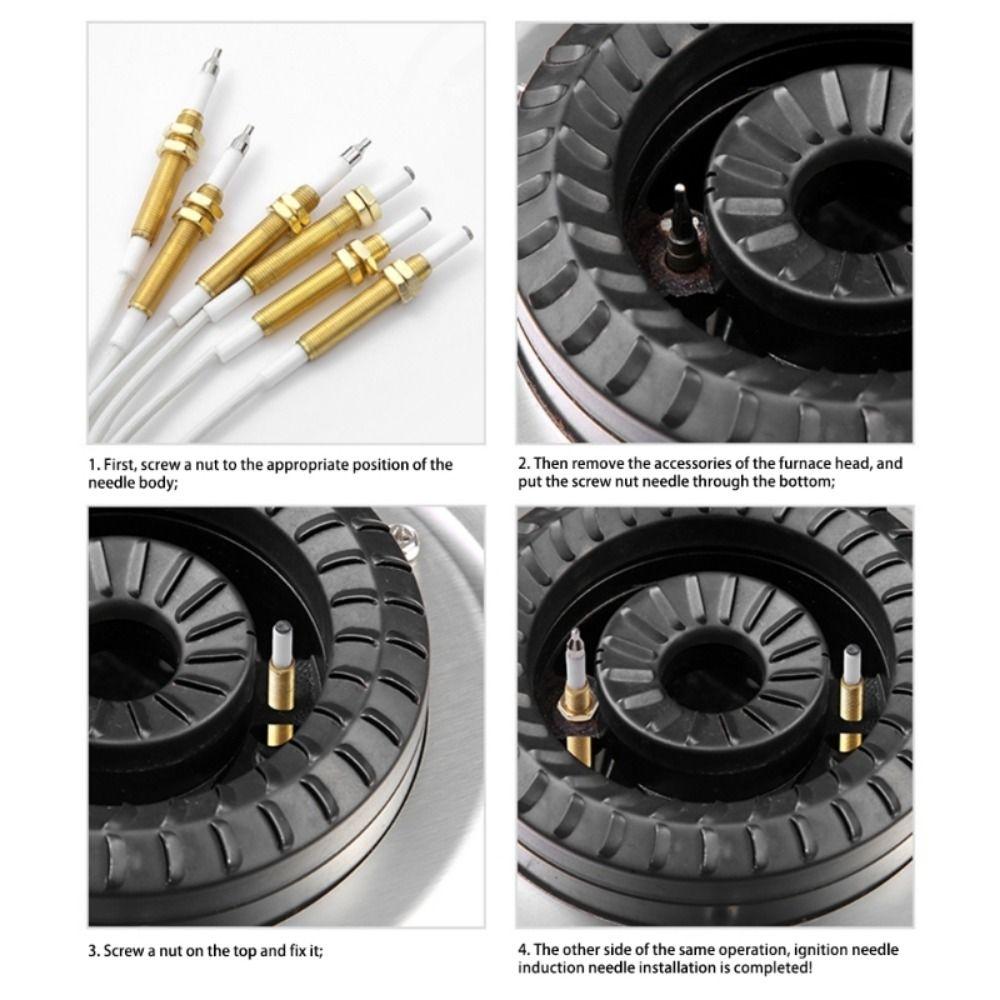 1. First, screw a nut to the appropriate position of the needle body;

2. Then remove the accessories of the furnace head, and put the screw nut needle through the bottom;

3. Screw a nut on the top and fix it;

4. The other side of the same operation, ignition needle induction needle installation is completed!