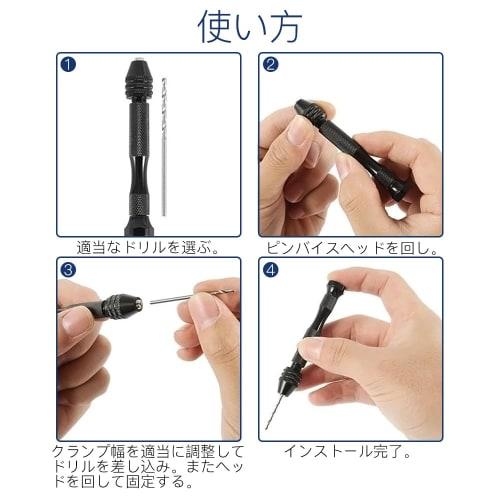 使い方

1

適当なドリルを選ぶ。

2

ピンバイスヘッドを回し。

3

クランプ幅を適当に調整してドリルを差し込み。またヘッドを回して固定する。

4

インストール完了。