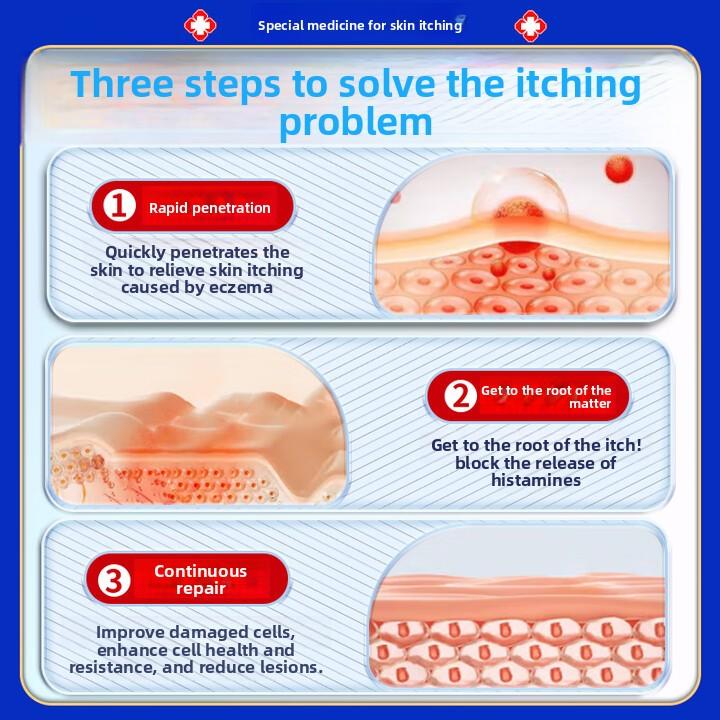 Special medicine for skin itching

Three steps to solve the itching problem

1 Rapid penetration

Quickly penetrates the skin to relieve skin itching caused by eczema

2 Get to the root of the matter

Get to the root of the itch! block the release of histamines

3 Continuous repair

Improve damaged cells, enhance cell health and resistance, and reduce lesions.