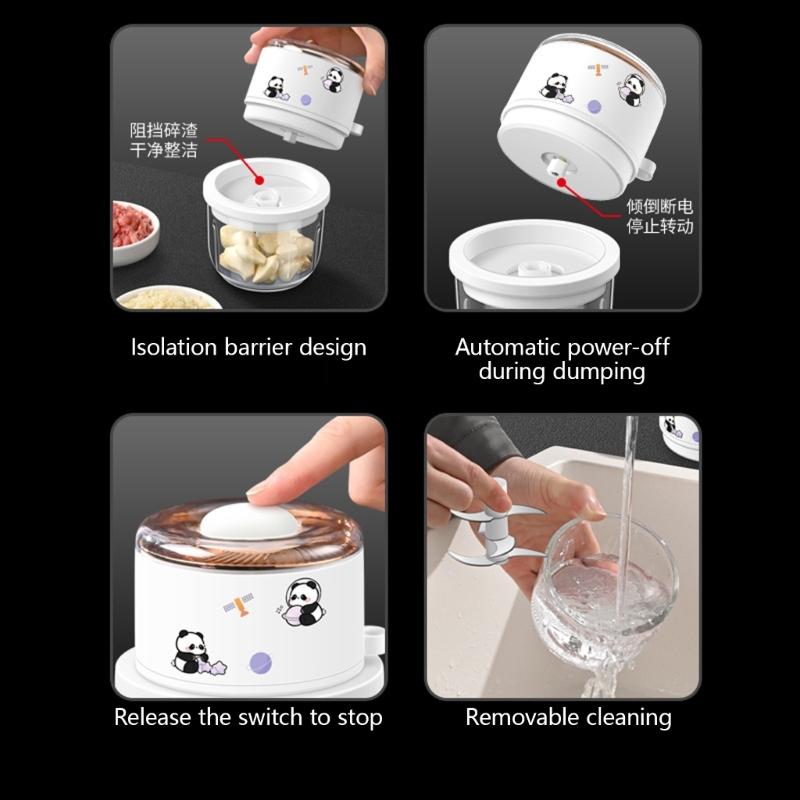 阻挡碎渣
干净整洁

Isolation barrier design

倾倒断电
停止转动

Automatic power-off during dumping

Release the switch to stop

Removable cleaning