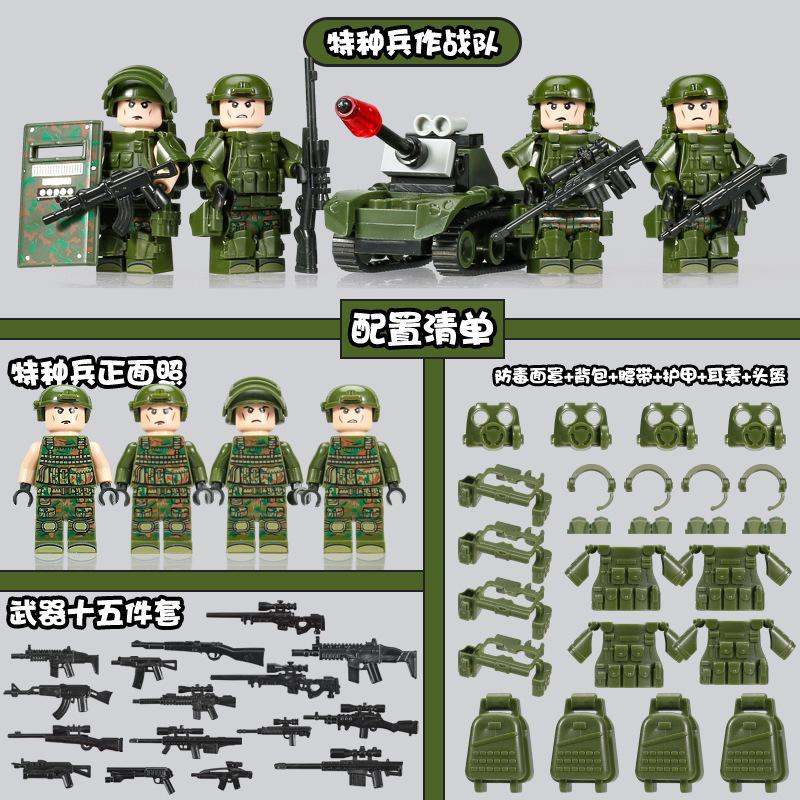 特种兵作战队

配置清单

特种兵正面照

防毒面罩+背包+腰带+护甲+耳麦+头盔

武器十五件套