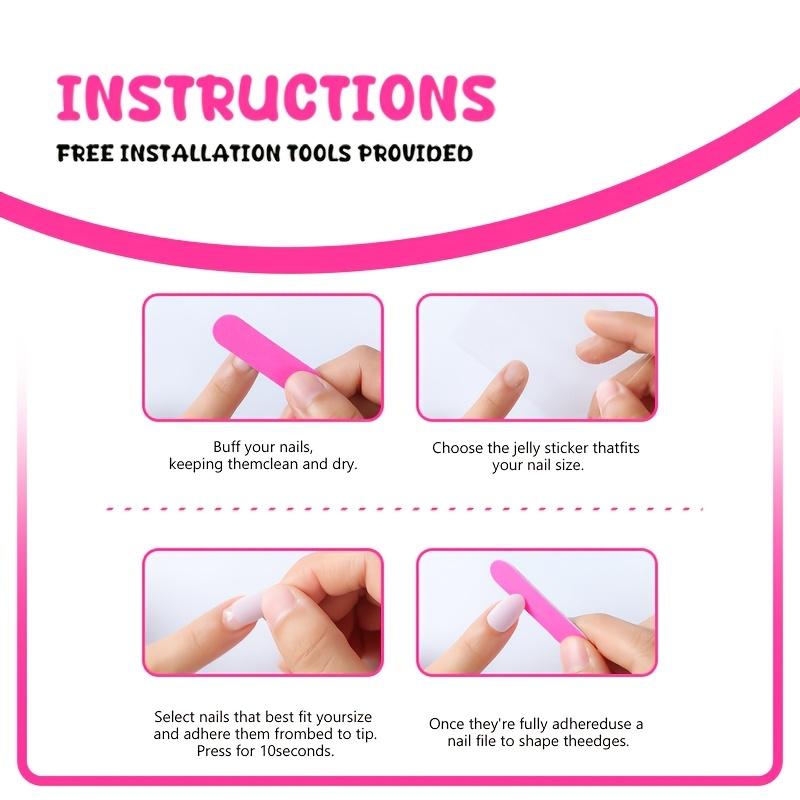 INSTRUCTIONS

FREE INSTALLATION TOOLS PROVIDED

Buff your nails, keeping themclean and dry.

Choose the jelly sticker thatfits your nail size.

Select nails that best fit yoursize and adhere them frombed to tip. Press for 10seconds.

Once they're fully adhereduse a nail file to shape theedges.