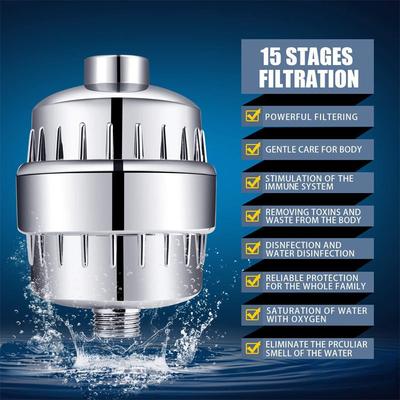 15 STAGES FILTRATION

POWERFUL FILTERING

GENTLE CARE FOR BODY

STIMULATION OF THE IMMUNE SYSTEM

REMOVING TOXINS AND WASTE FROM THE BODY

DISNFECTION AND WATER DISINFECTION

RELIABLE PROTECTION FOR THE WHOLE FAMILY

SATURATION OF WATER WITH OXYGEN

ELIMINATE THE PRCULIAR SMELL OF THE WATER