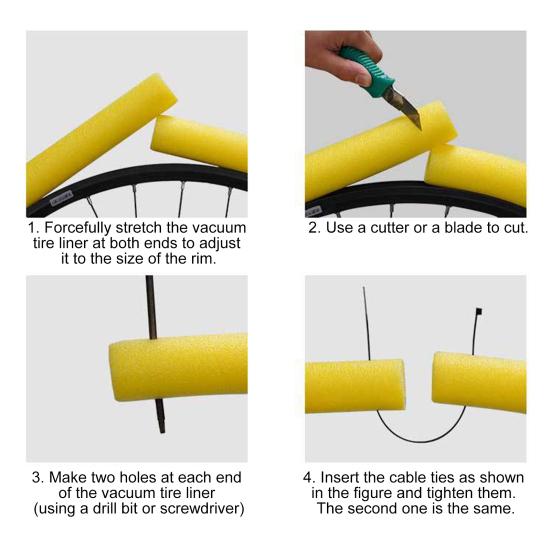 1. Forcefully stretch the vacuum tire liner at both ends to adjust it to the size of the rim.

2. Use a cutter or a blade to cut.

3. Make two holes at each end of the vacuum tire liner (using a drill bit or screwdriver)

4. Insert the cable ties as shown in the figure and tighten them. The second one is the same.