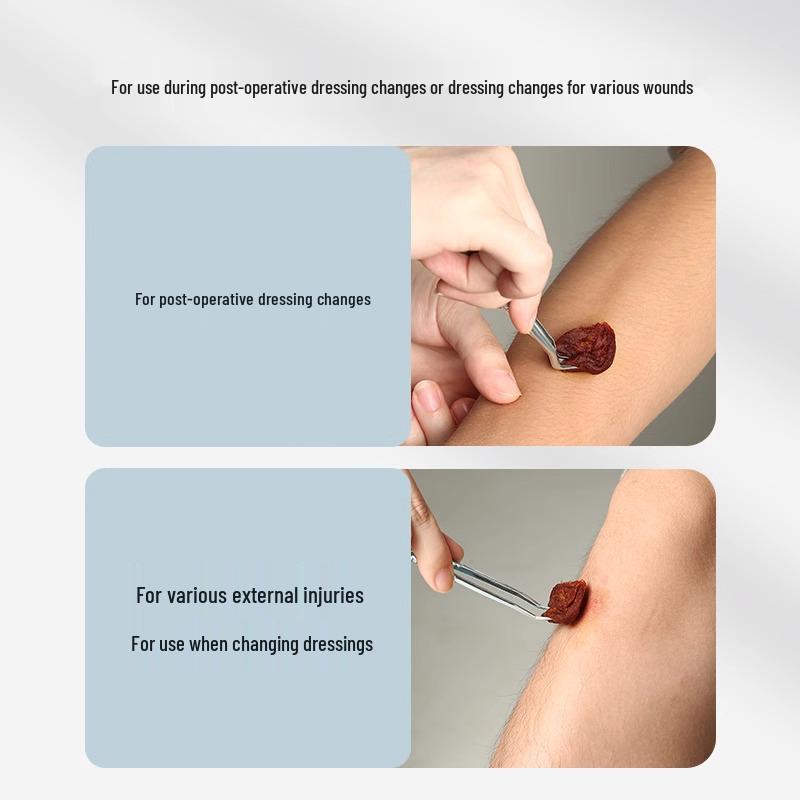 For use during post-operative dressing changes or dressing changes for various wounds

For post-operative dressing changes

For various external injuries

For use when changing dressings