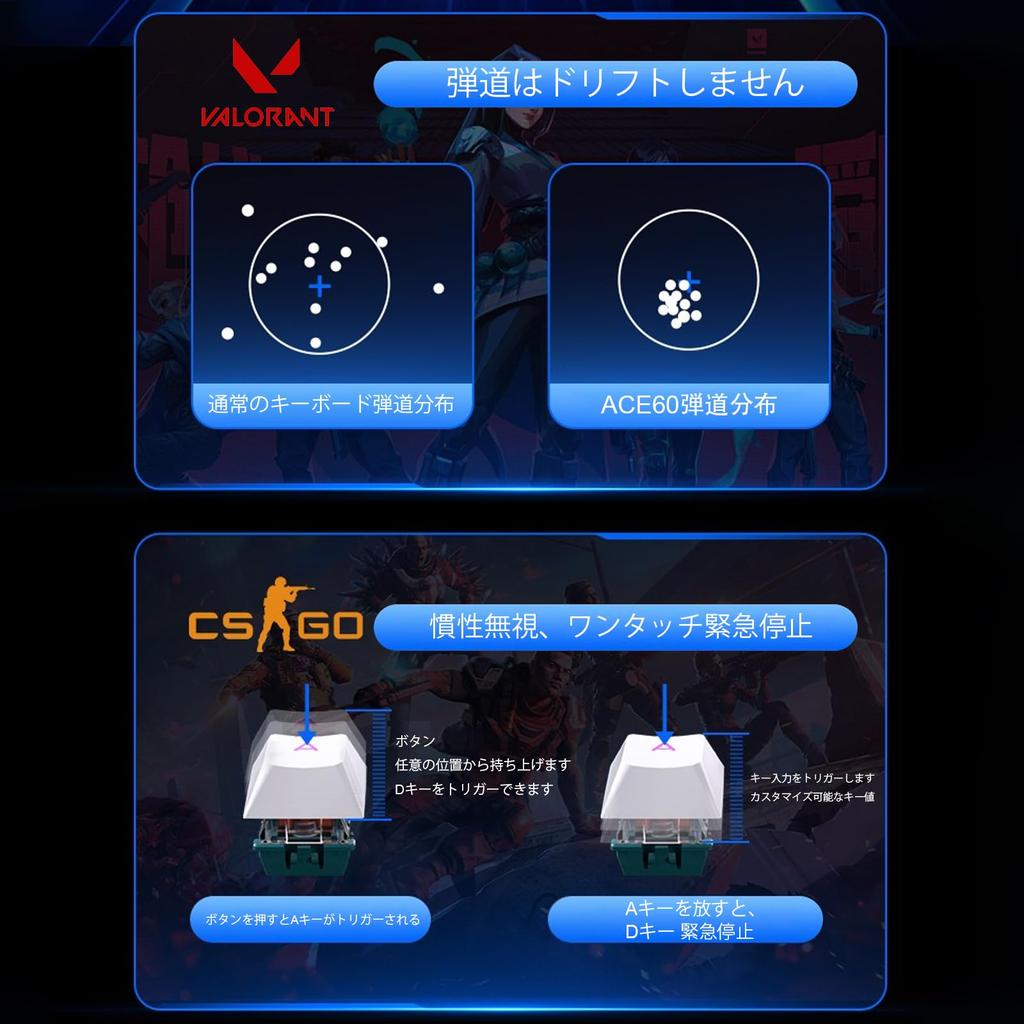 VALORANT

弾道はドリフトしません

通常のキーボード弾道分布

ACE60弾道分布

CS GO

慣性無視、ワンタッチ緊急停止

ボタン
任意の位置から持ち上げます
Dキーをトリガーできます

キー入力をトリガーします
カスタマイズ可能なキー値

ボタンを押すとAキーがトリガーされる

Aキーを放すと、
Dキー 緊急停止