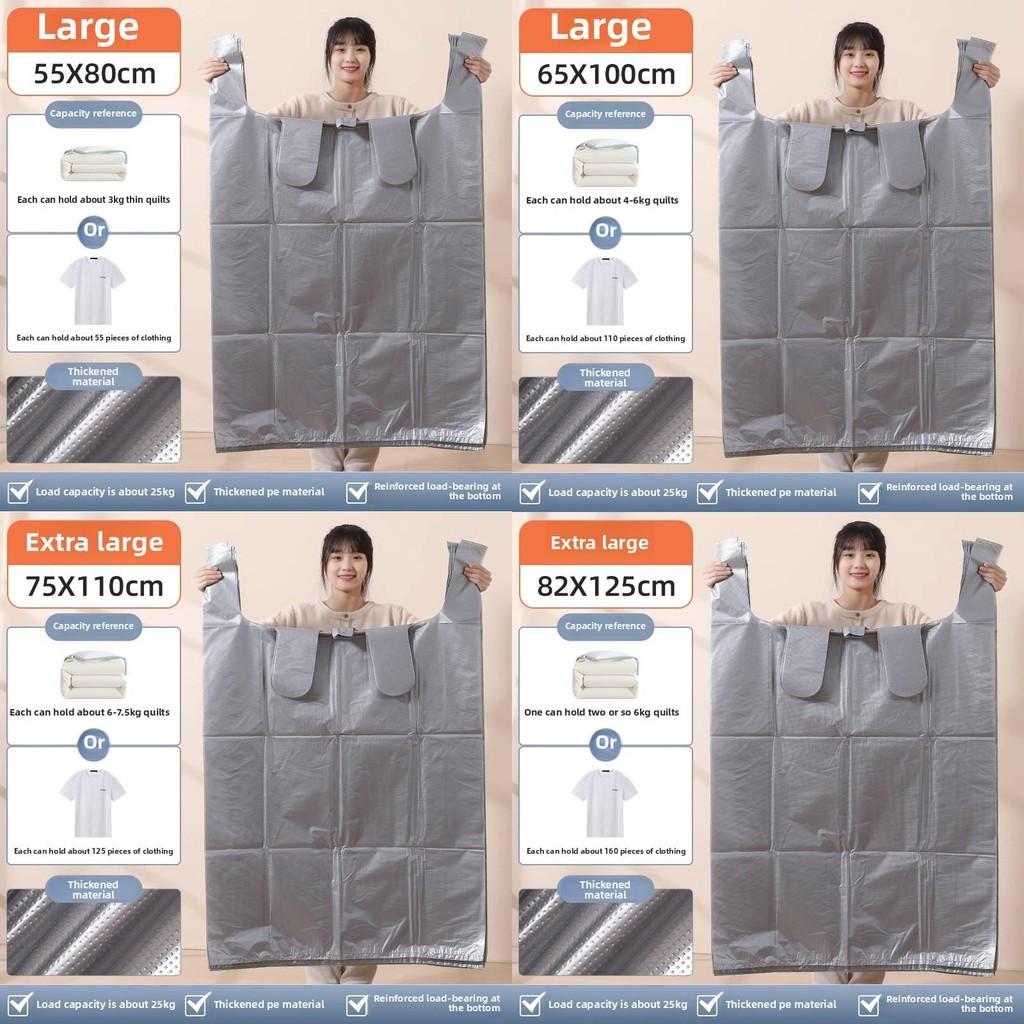 Large
55X80cm
Capacity reference
Each can hold about 3kg thin quilts
Or
Each can hold about 55 pieces of clothing
Thickened material
Load capacity is about 25kg
Thickened pe material
Reinforced load-bearing at the bottom

Large
65X100cm
Capacity reference
Each can hold about 4-6kg quilts
Or
Each can hold about 110 pieces of clothing
Thickened material
Load capacity is about 25kg
Thickened pe material
Reinforced load-bearing at the bottom

Extra large
75X110cm
Capacity reference
Each can hold about 6-7.5kg quilts
Or
Each can hold about 125 pieces of clothing
Thickened material
Load capacity is about 25kg
Thickened pe material
Reinforced load-bearing at the bottom

Extra large
82X125cm
Capacity reference
One can hold two or so 6kg quilts
Or
Each can hold about 160 pieces of clothing
Thickened material
Load capacity is about 25kg
Thickened pe material
Reinforced load-bearing at the bottom