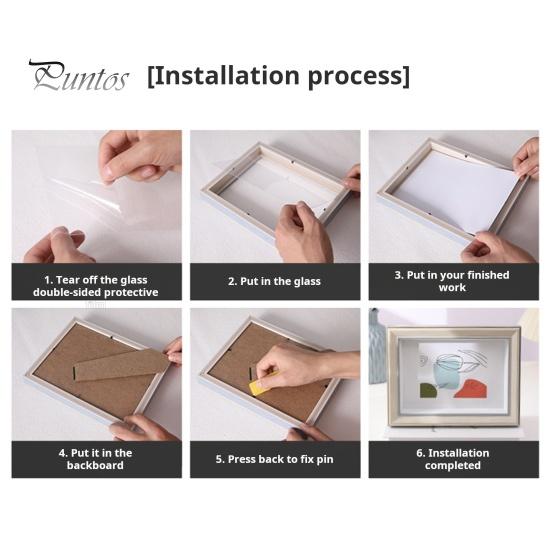 Puntos [Installation process]

1. Tear off the glass double-sided protective

2. Put in the glass

3. Put in your finished work

4. Put it in the backboard

5. Press back to fix pin

6. Installation completed