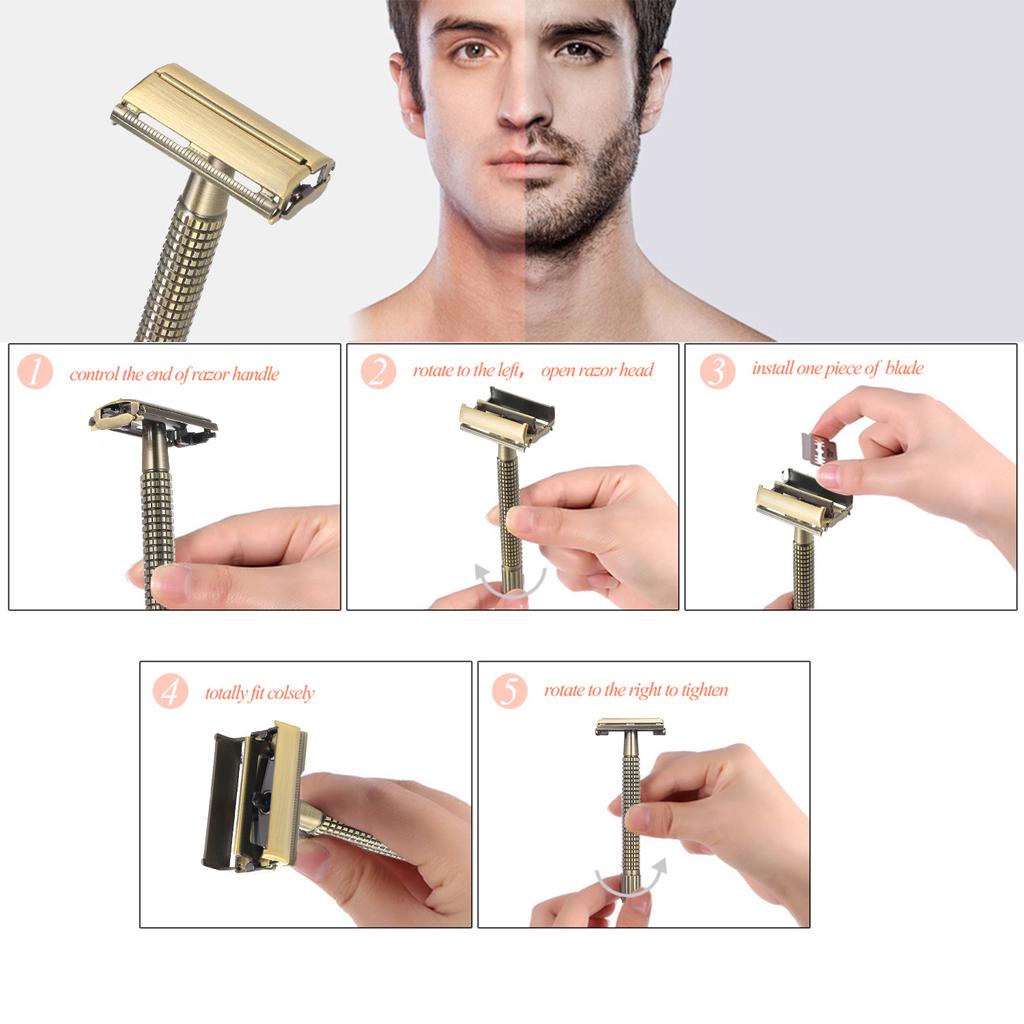 1 control the end of razor handle

2 rotate to the left， open razor head

3 install one piece of blade

4 totally fit colsely

5 rotate to the right to tighten