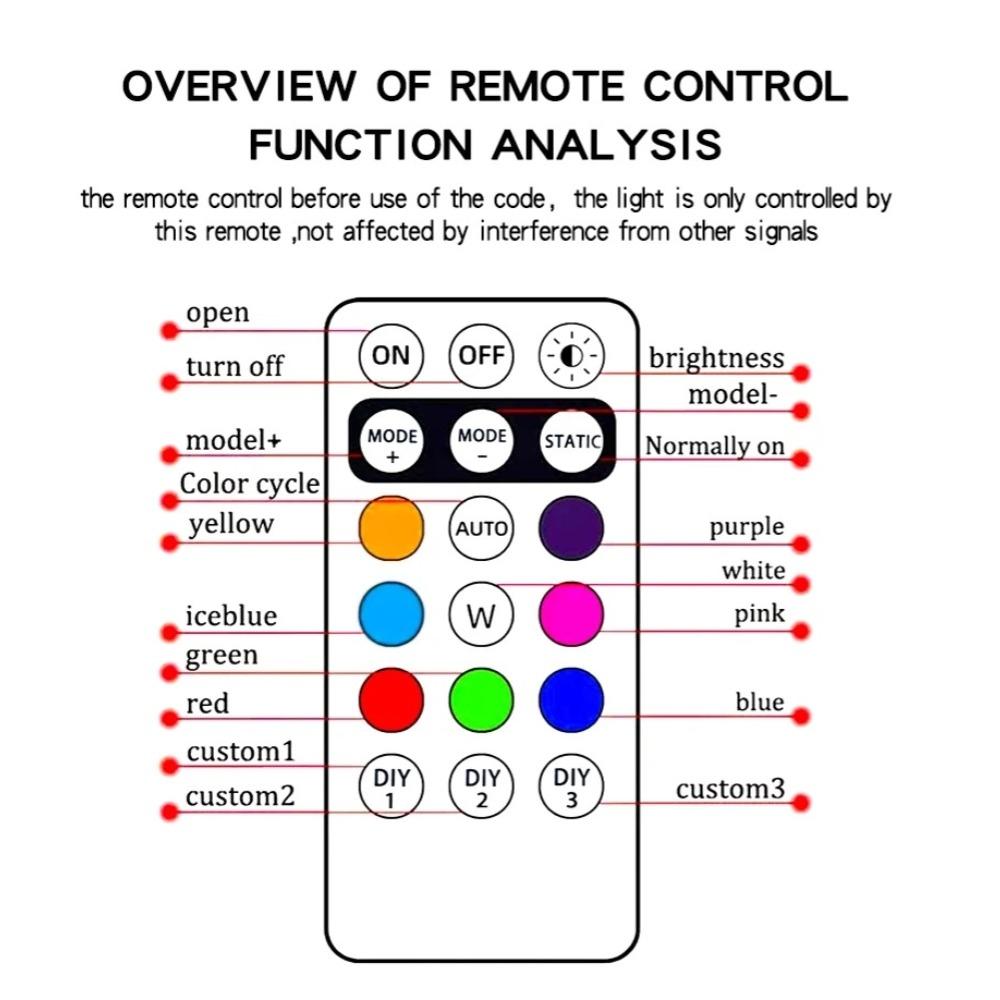 OVERVIEW OF REMOTE CONTROL FUNCTION ANALYSIS

the remote control before use of the code, the light is only controlled by this remote ,not affected by interference from other signals

open
turn off
model+
Color cycle
yellow
iceblue
green
red
custom1
custom2

ON
OFF
MODE +
MODE -
STATIC
AUTO
W
DIY 1
DIY 2
DIY 3

brightness
model-
Normally on
purple
white
pink
blue
custom3