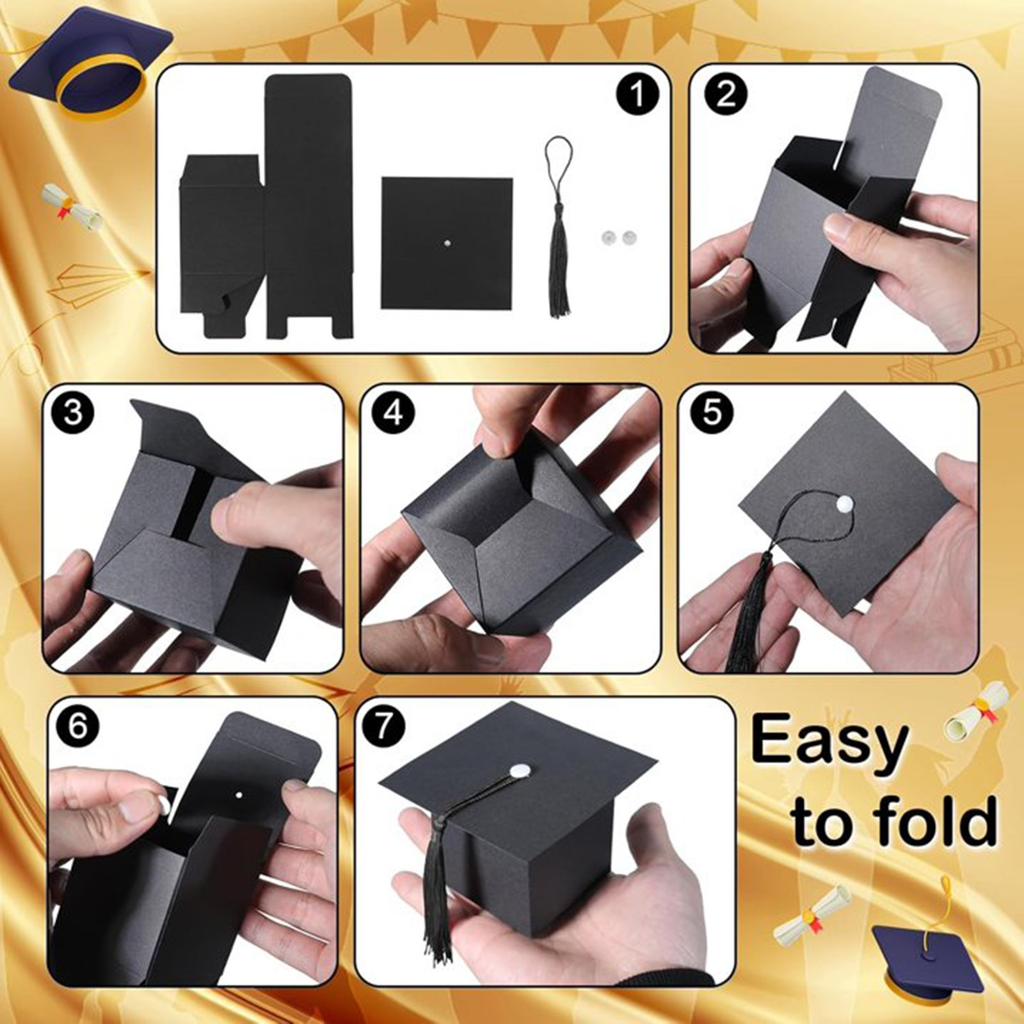 1
2
3
4
5
6
7
Easy to fold