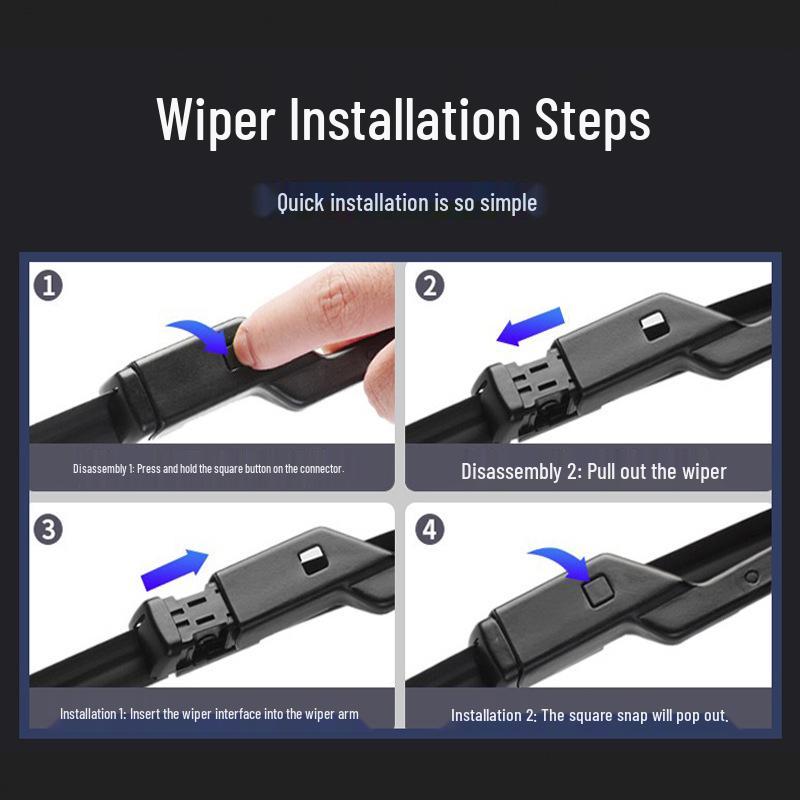 Wiper Installation Steps

Quick installation is so simple

1

Disassembly 1: Press and hold the square button on the connector.

2

Disassembly 2: Pull out the wiper

3

Installation 1: Insert the wiper interface into the wiper arm

4

Installation 2: The square snap will pop out.