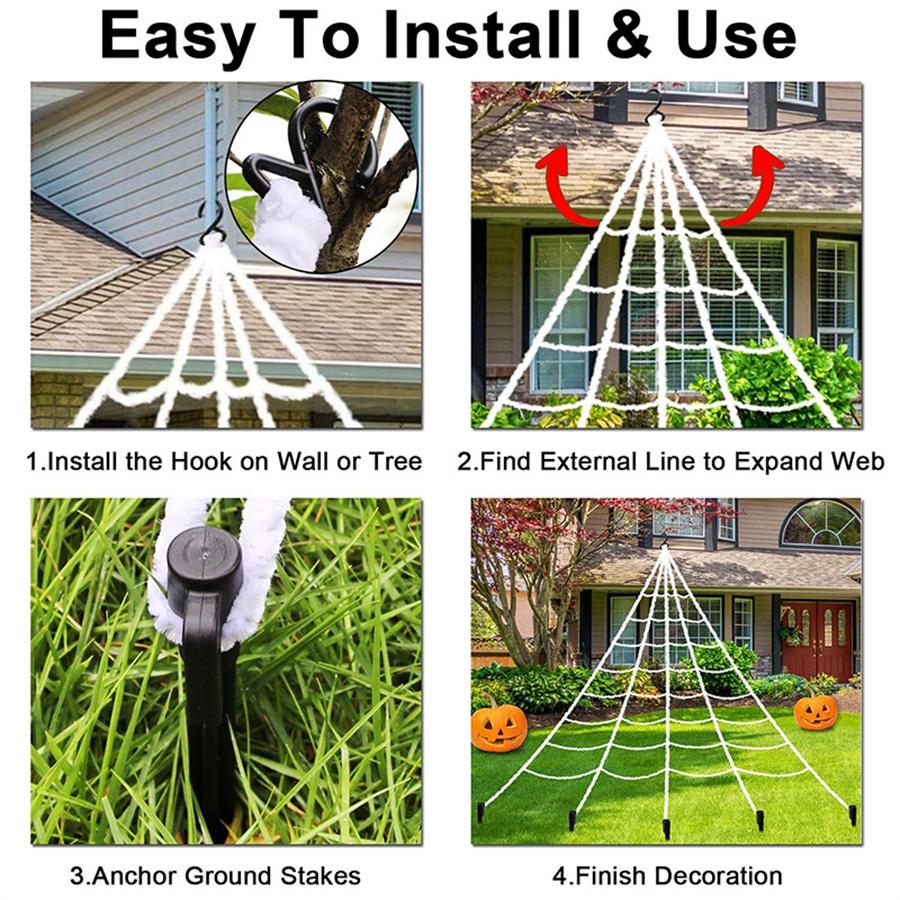 Easy To Install & Use

1.Install the Hook on Wall or Tree

2.Find External Line to Expand Web

3.Anchor Ground Stakes

4.Finish Decoration