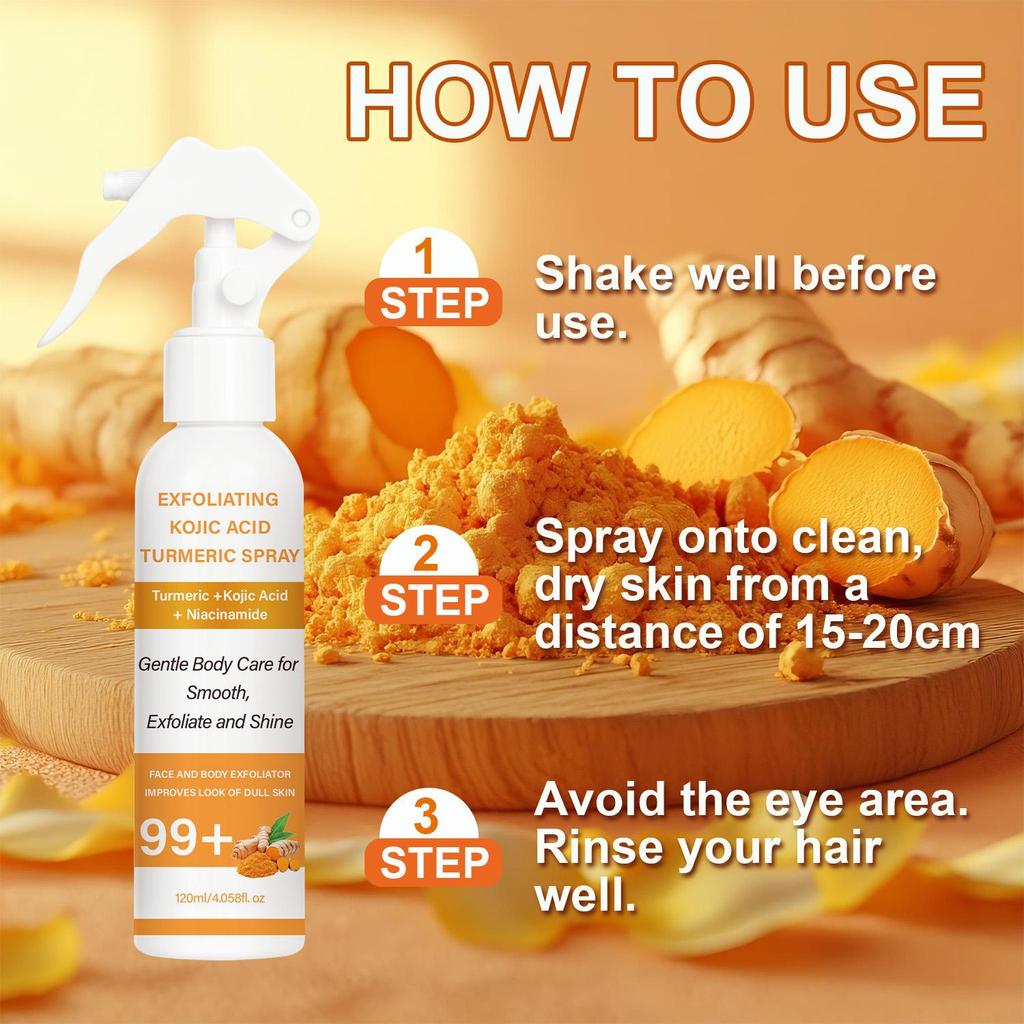 HOW TO USE

EXFOLIATING KOJIC ACID TURMERIC SPRAY

Turmeric +Kojic Acid + Niacinamide

Gentle Body Care for Smooth, Exfoliate and Shine

FACE AND BODY EXFOLIATOR
IMPROVES LOOK OF DULL SKIN

99+

120ml/4.058fl. oz

1 STEP
Shake well before use.

2 STEP
Spray onto clean, dry skin from a distance of 15-20cm

3 STEP
Avoid the eye area. Rinse your hair well.